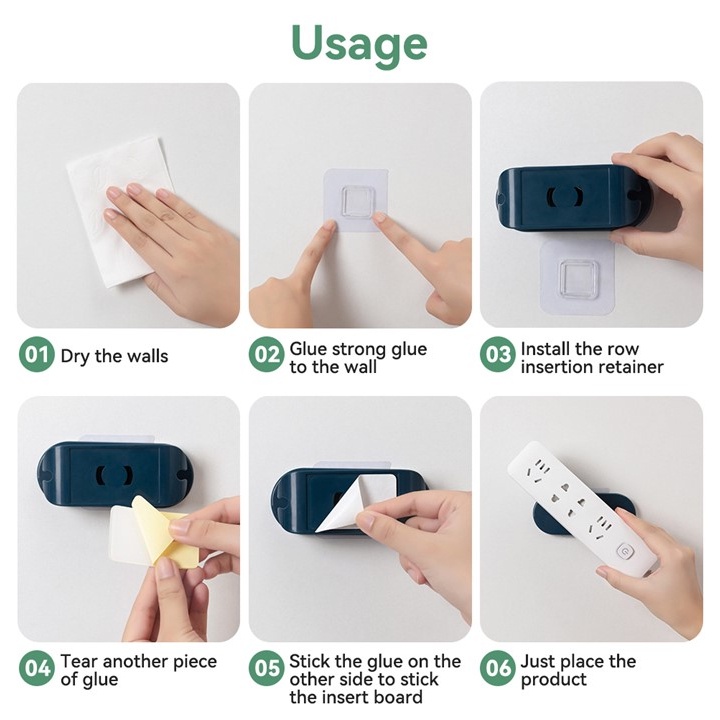 Usage

01 Dry the walls

02 Glue strong glue to the wall

03 Install the row insertion retainer

04 Tear another piece of glue

05 Stick the glue on the other side to stick the insert board

06 Just place the product