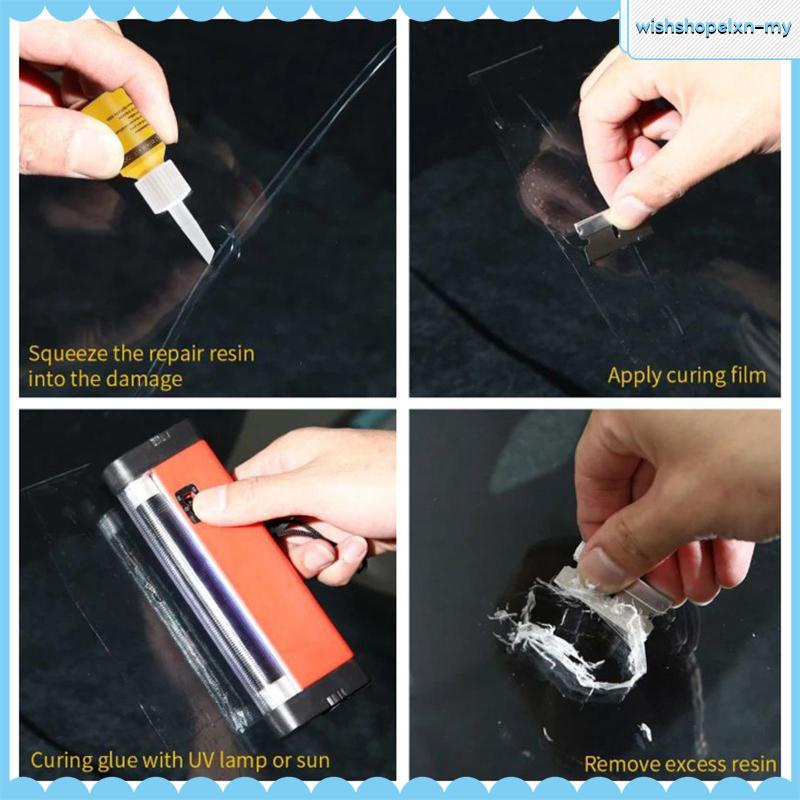 wishshopelxn-my

Squeeze the repair resin into the damage

Apply curing film

Curing glue with UV lamp or sun

Remove excess resin