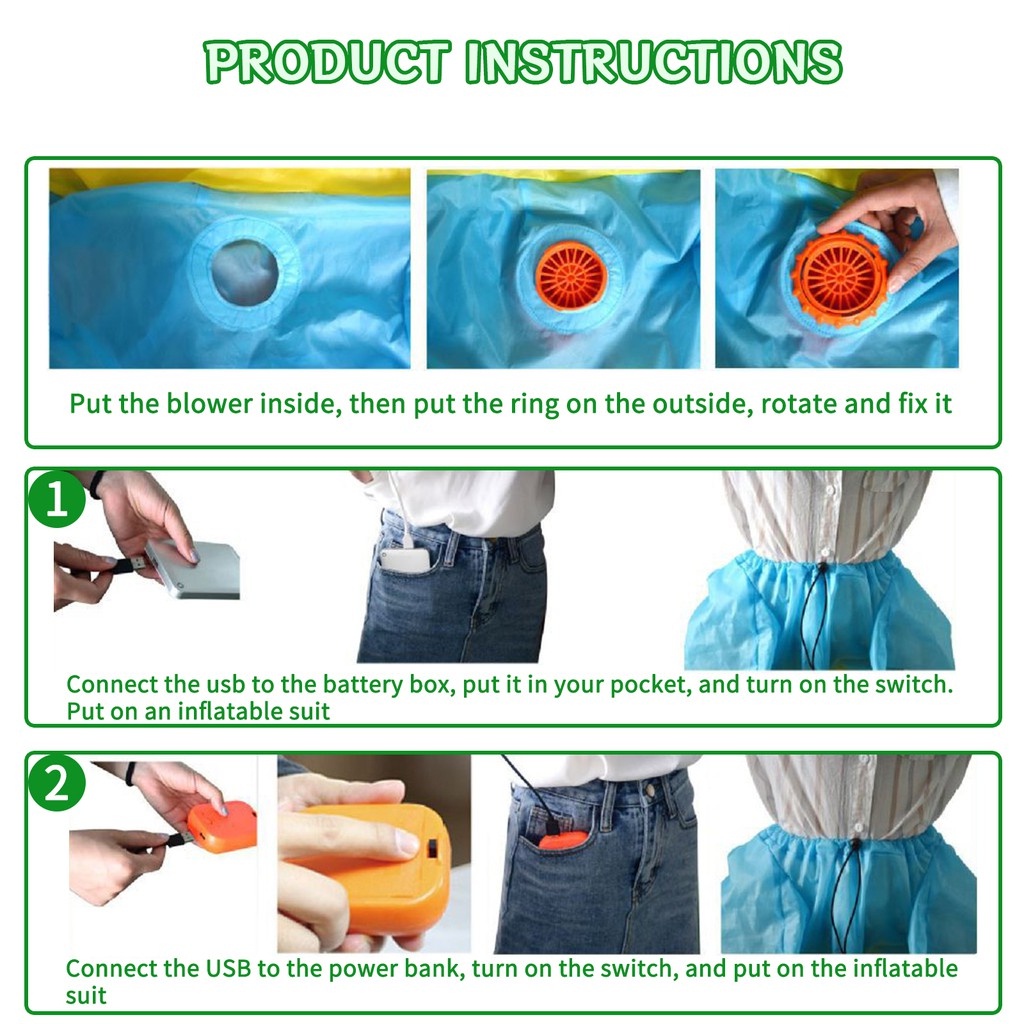 PRODUCT INSTRUCTIONS

Put the blower inside, then put the ring on the outside, rotate and fix it

1

Connect the usb to the battery box, put it in your pocket, and turn on the switch. Put on an inflatable suit

2

Connect the USB to the power bank, turn on the switch, and put on the inflatable suit