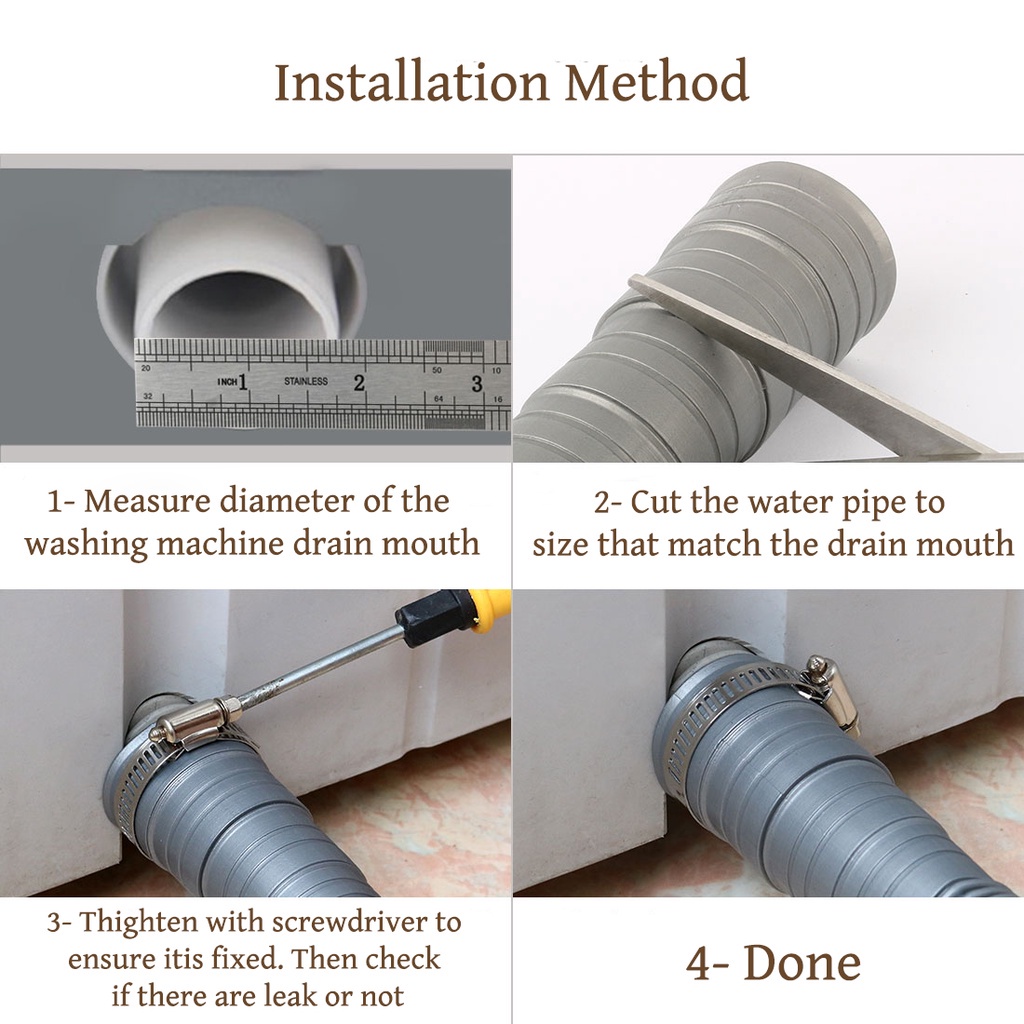 Installation Method

20 INCH 1 STAINLESS 2 50 3 10 32 64 16

1- Measure diameter of the washing machine drain mouth

2- Cut the water pipe to size that match the drain mouth

3- Thighten with screwdriver to ensure itis fixed. Then check if there are leak or not

4- Done