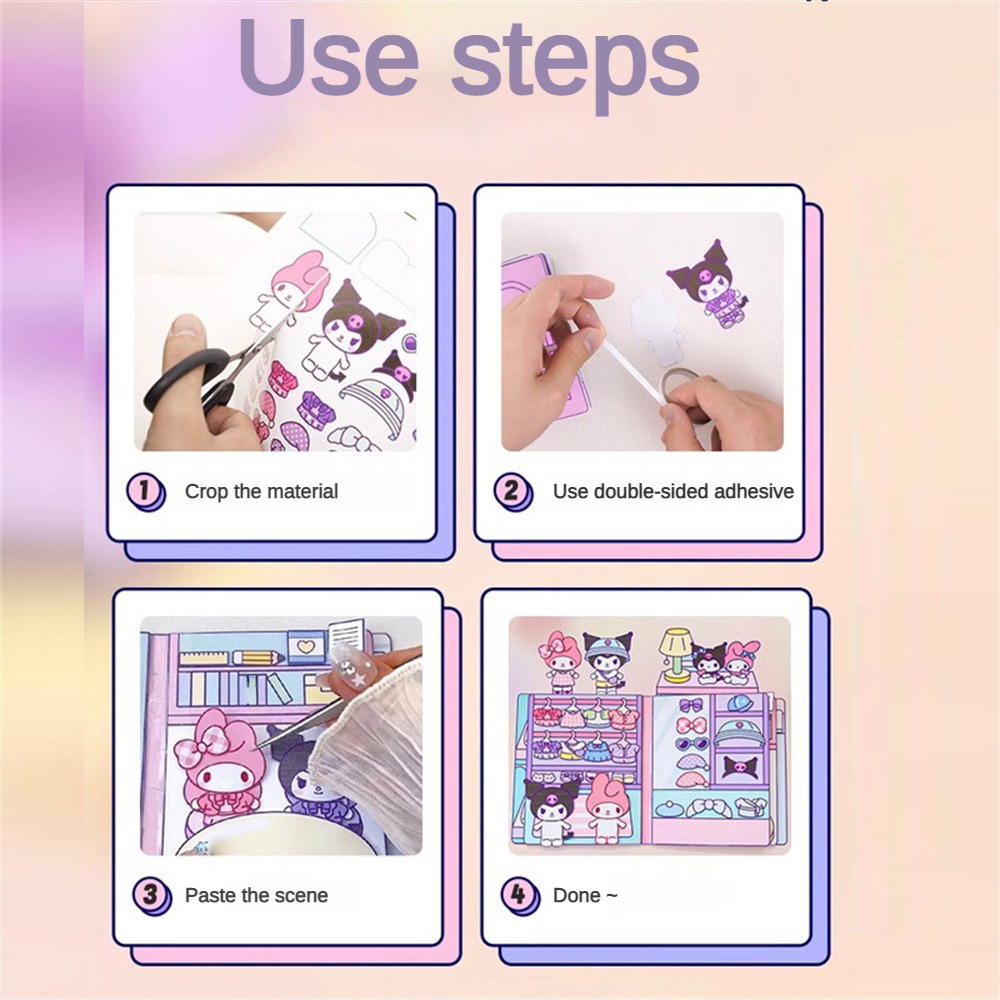 Use steps

1 Crop the material

2 Use double-sided adhesive

3 Paste the scene

4 Done ~