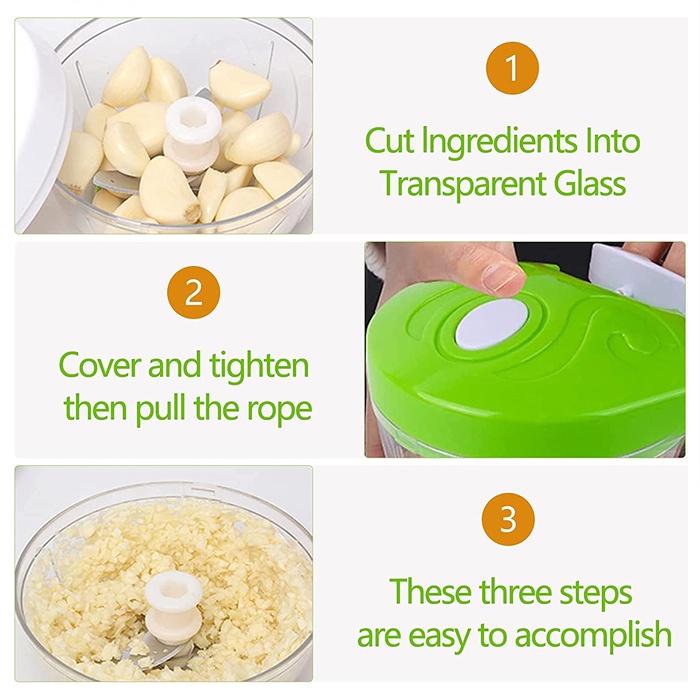 1

Cut Ingredients Into Transparent Glass

2

Cover and tighten then pull the rope

3

These three steps are easy to accomplish