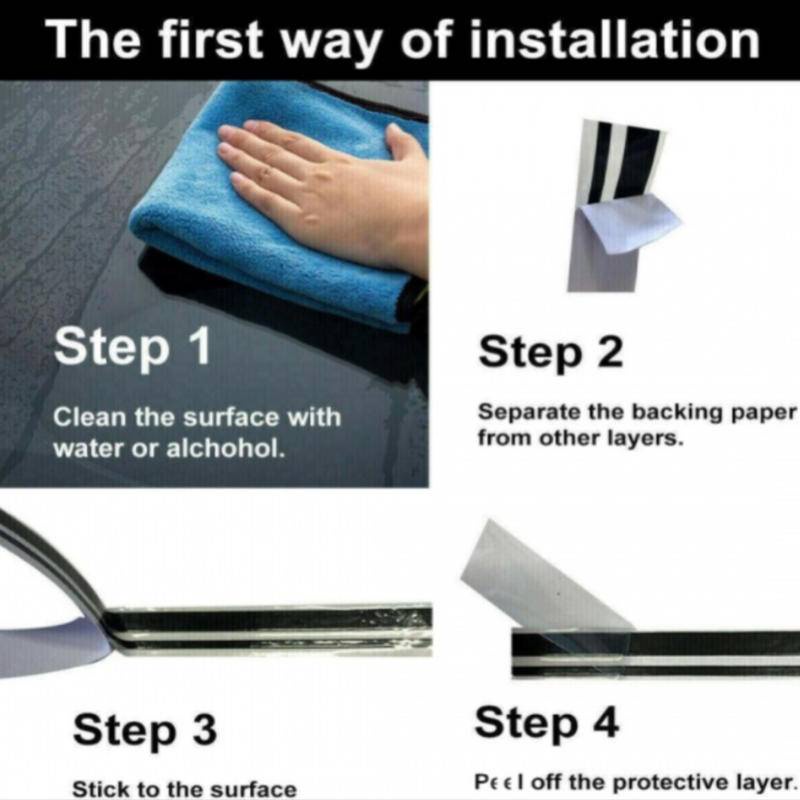 The first way of installation

Step 1

Clean the surface with water or alchohol.

Step 2

Separate the backing paper from other layers.

Step 3

Stick to the surface

Step 4

Peel off the protective layer.