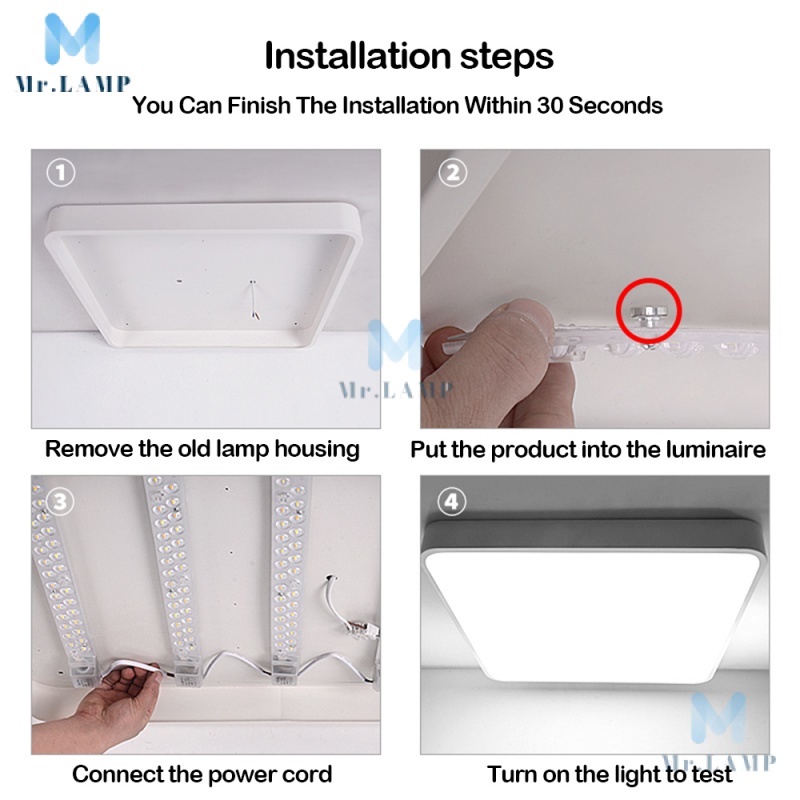 M
Mr.LAMP

Installation steps
You Can Finish The Installation Within 30 Seconds

①
Remove the old lamp housing

②
M
Mr.LAMP
Put the product into the luminaire

③
Connect the power cord

④
M
Mr.LAMP
Turn on the light to test