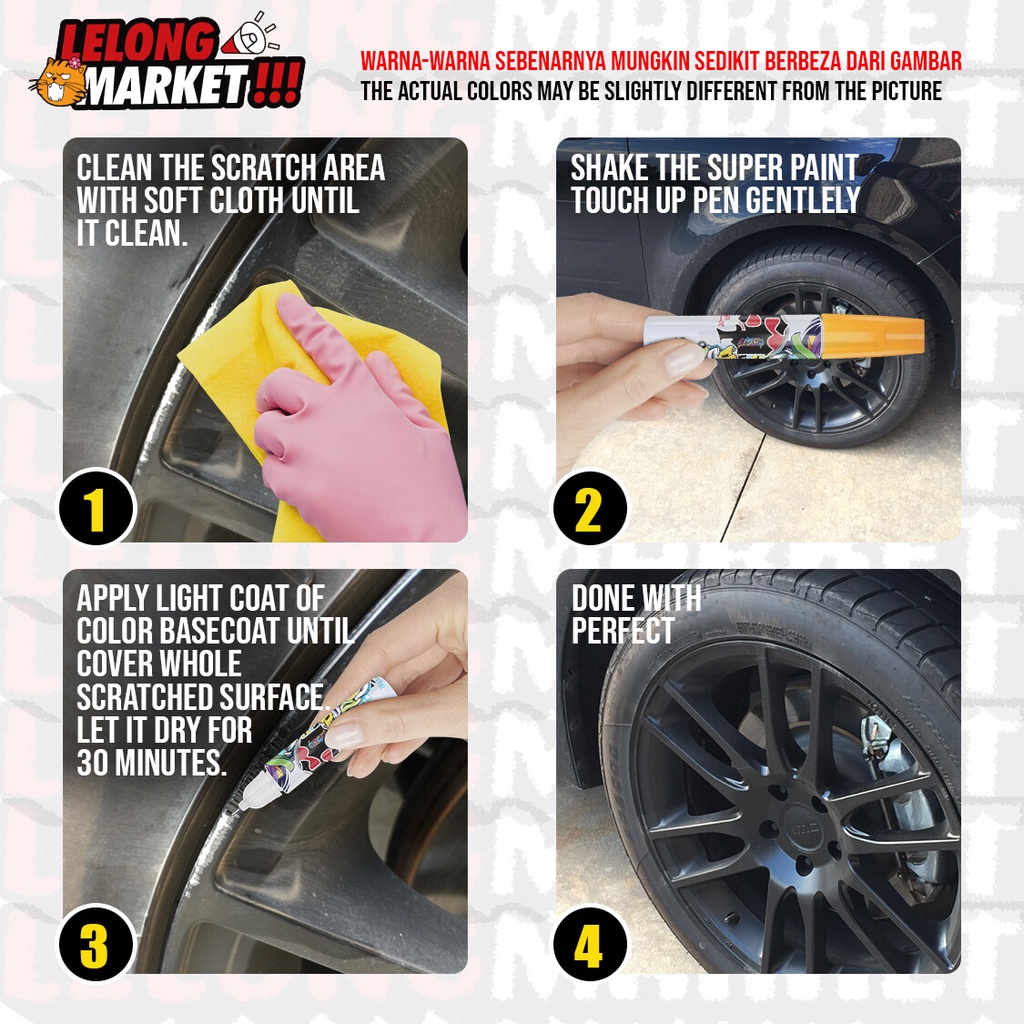 LELONG MARKET!!!

WARNA-WARNA SEBENARNYA MUNGKIN SEDIKIT BERBEZA DARI GAMBAR
THE ACTUAL COLORS MAY BE SLIGHTLY DIFFERENT FROM THE PICTURE

CLEAN THE SCRATCH AREA WITH SOFT CLOTH UNTIL IT CLEAN.

1

SHAKE THE SUPER PAINT TOUCH UP PEN GENTLELY

2

APPLY LIGHT COAT OF COLOR BASECOAT UNTIL COVER WHOLE SCRATCHED SURFACE. LET IT DRY FOR 30 MINUTES.

3

DONE WITH PERFECT

4