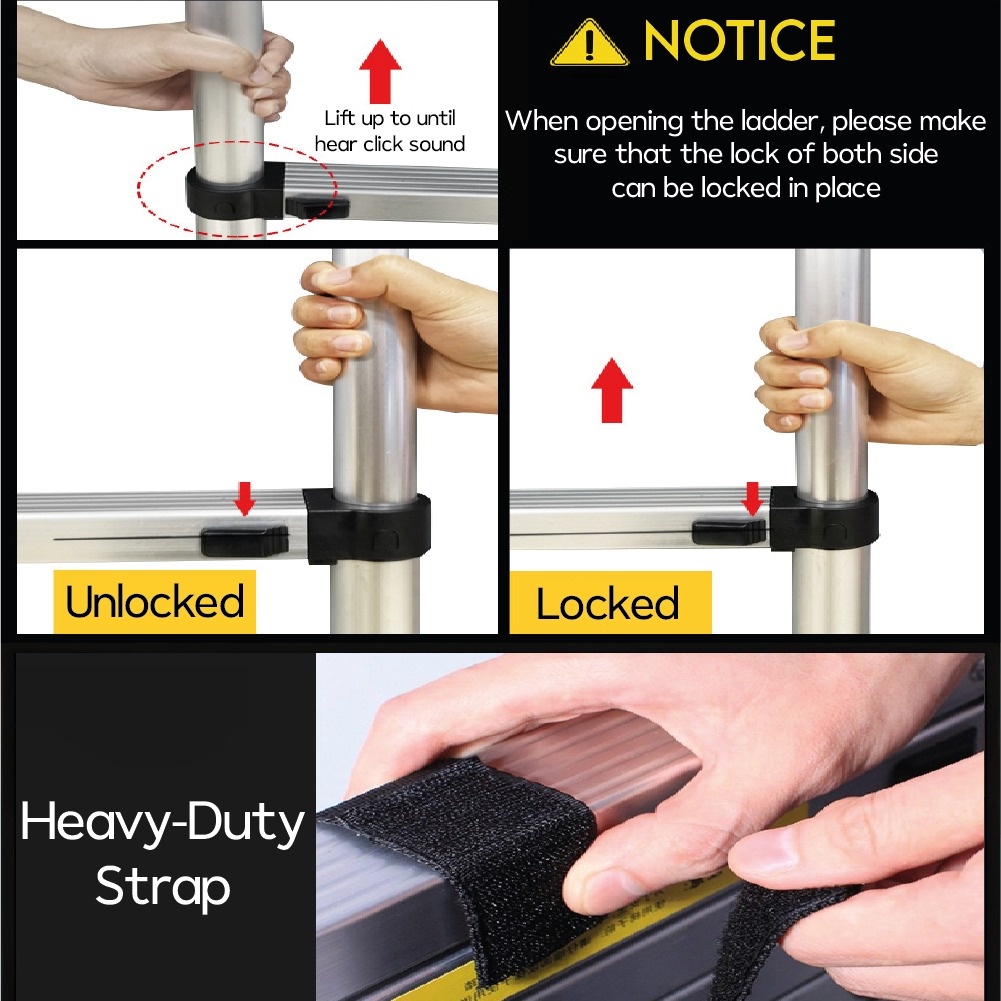 Lift up to until hear click sound

NOTICE

When opening the ladder, please make sure that the lock of both side can be locked in place

Unlocked

Locked

Heavy-Duty Strap