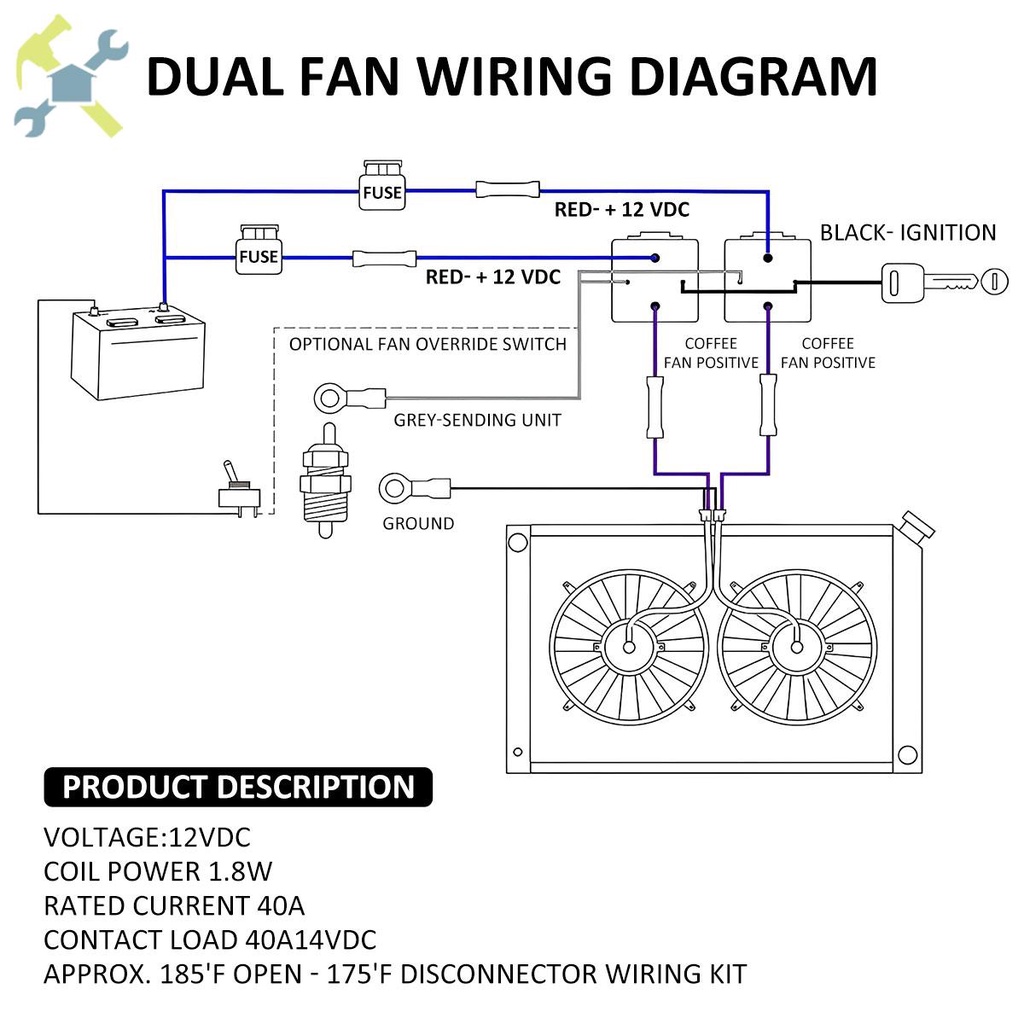 DUAL FAN WIRING DIAGRAM

FUSE

RED- + 12 VDC

FUSE

RED- + 12 VDC

BLACK- IGNITION

OPTIONAL FAN OVERRIDE SWITCH

COFFEE FAN POSITIVE

COFFEE FAN POSITIVE

GREY-SENDING UNIT

GROUND

PRODUCT DESCRIPTION

VOLTAGE:12VDC
COIL POWER 1.8W
RATED CURRENT 40A
CONTACT LOAD 40A14VDC
APPROX. 185'F OPEN - 175'F DISCONNECTOR WIRING KIT