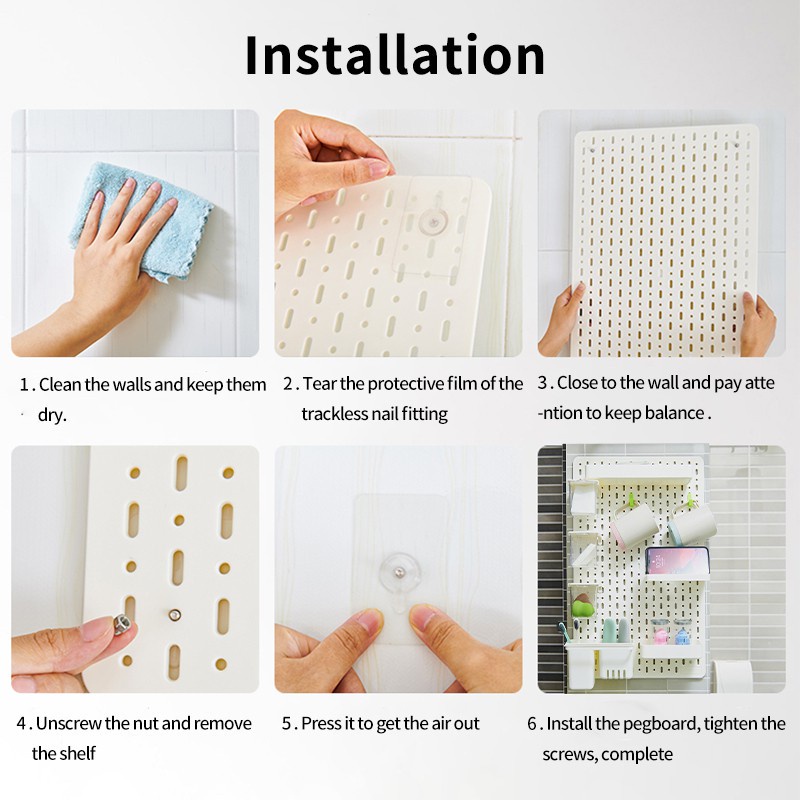 Installation

1 . Clean the walls and keep them dry.

2 . Tear the protective film of the trackless nail fitting

3 . Close to the wall and pay atte -ntion to keep balance .

4 . Unscrew the nut and remove the shelf

5 . Press it to get the air out

6 . Install the pegboard, tighten the screws, complete