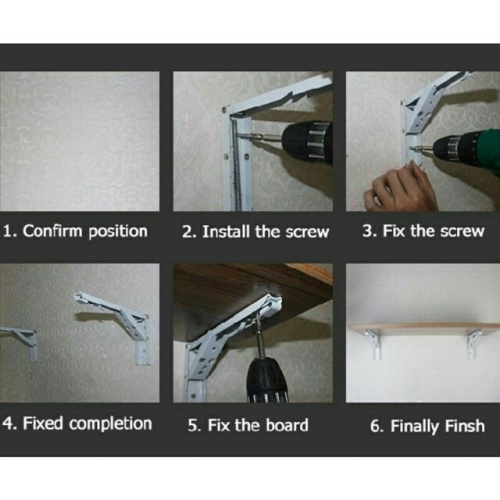 1. Confirm position

2. Install the screw

3. Fix the screw

4. Fixed completion

5. Fix the board

6. Finally Finsh