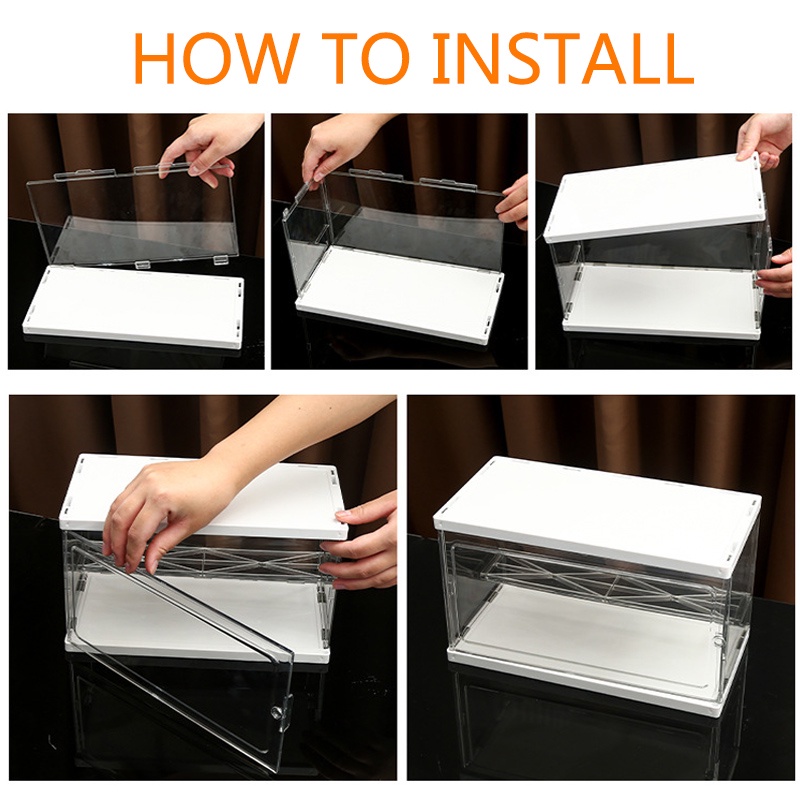 HOW TO INSTALL