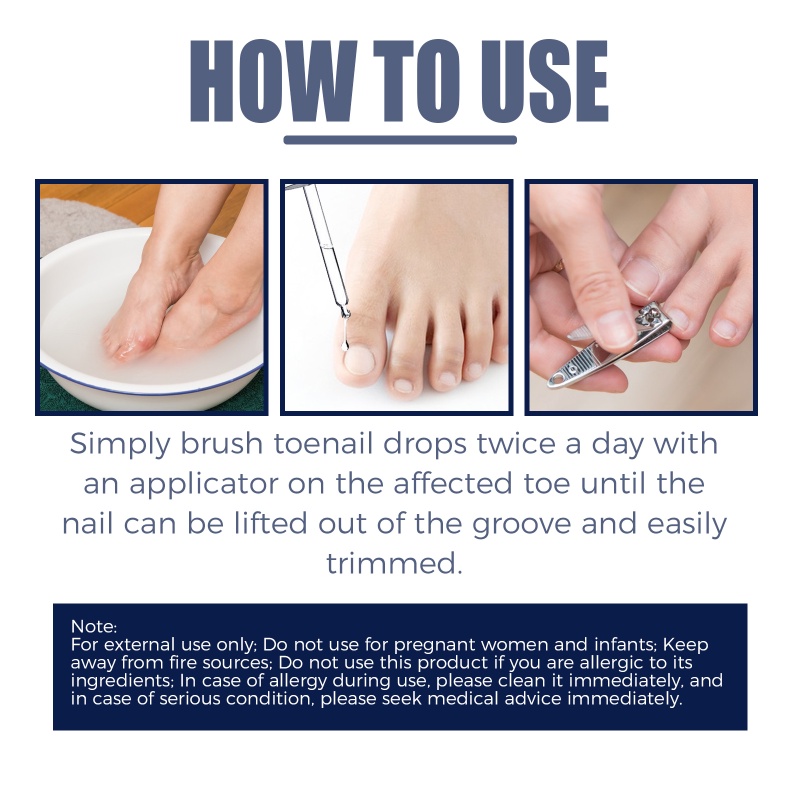 HOW TO USE

Simply brush toenail drops twice a day with an applicator on the affected toe until the nail can be lifted out of the groove and easily trimmed.

Note:
For external use only; Do not use for pregnant women and infants; Keep away from fire sources; Do not use this product if you are allergic to its ingredients; In case of allergy during use, please clean it immediately, and in case of serious condition, please seek medical advice immediately.