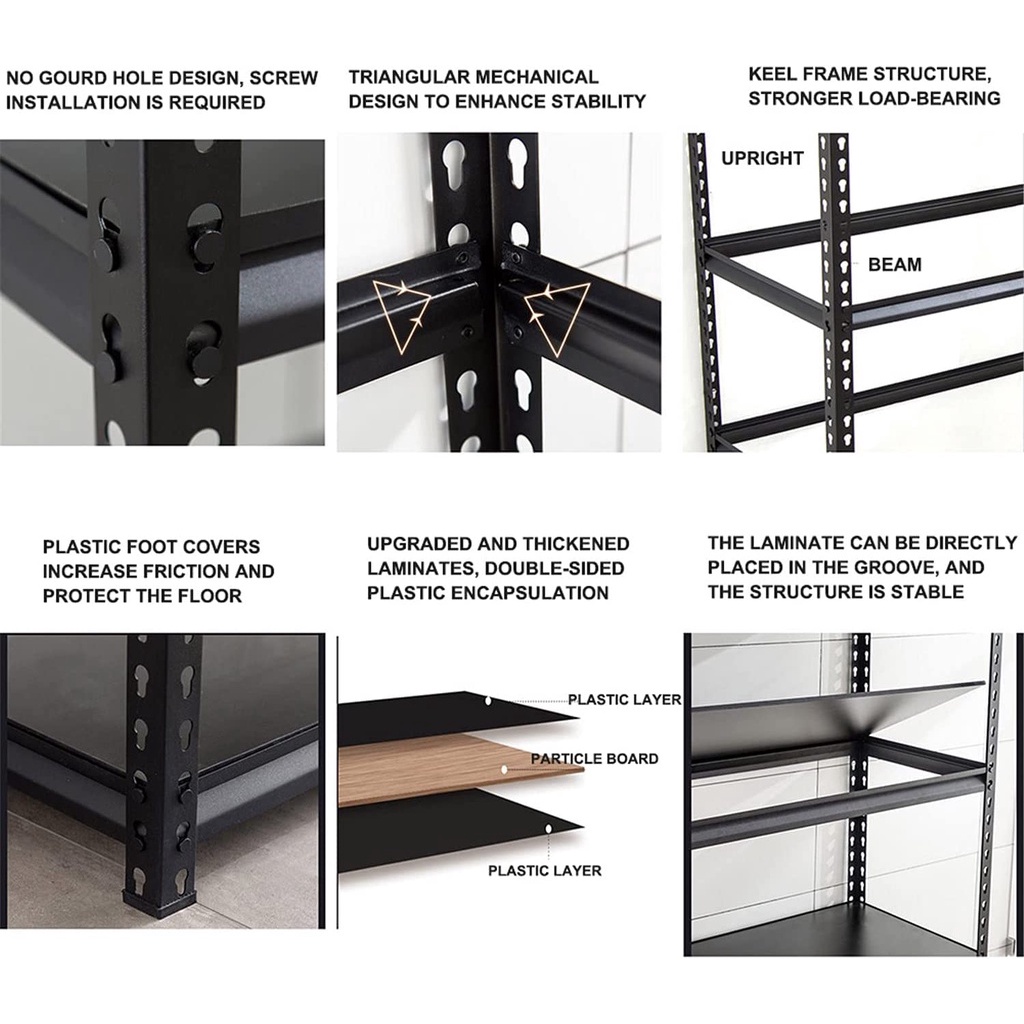 NO GOURD HOLE DESIGN, SCREW INSTALLATION IS REQUIRED

TRIANGULAR MECHANICAL DESIGN TO ENHANCE STABILITY

KEEL FRAME STRUCTURE, STRONGER LOAD-BEARING

UPRIGHT

BEAM

PLASTIC FOOT COVERS INCREASE FRICTION AND PROTECT THE FLOOR

UPGRADED AND THICKENED LAMINATES, DOUBLE-SIDED PLASTIC ENCAPSULATION

PLASTIC LAYER

PARTICLE BOARD

PLASTIC LAYER

THE LAMINATE CAN BE DIRECTLY PLACED IN THE GROOVE, AND THE STRUCTURE IS STABLE