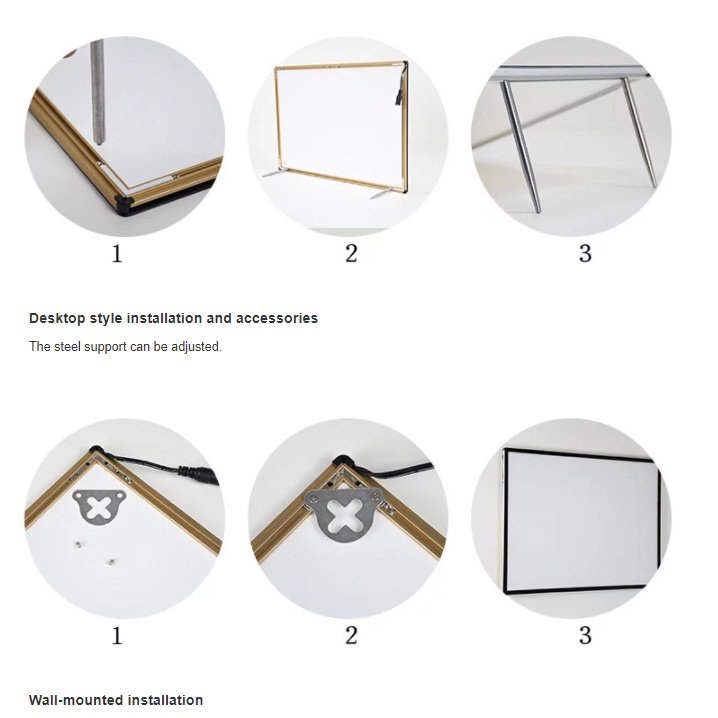 1

2

3

Desktop style installation and accessories

The steel support can be adjusted.

1

2

3

Wall-mounted installation