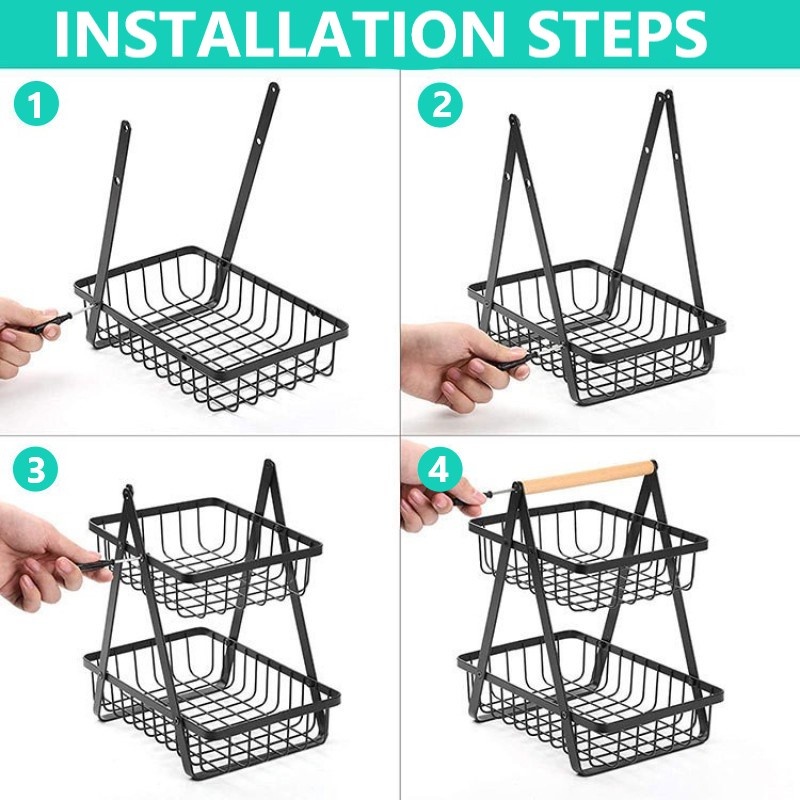 INSTALLATION STEPS

1

2

3

4