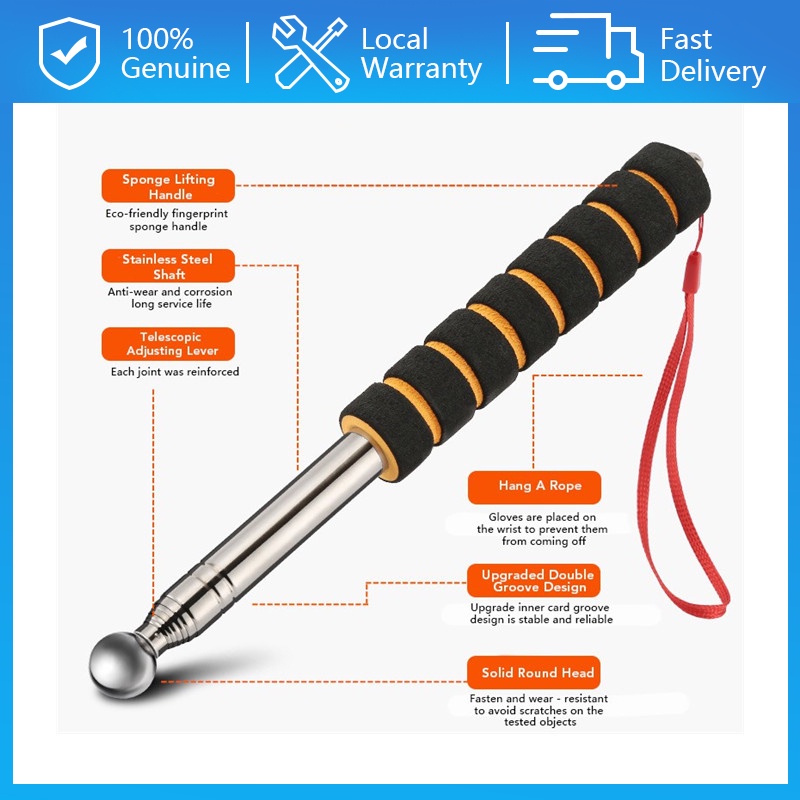 100% Genuine

Local Warranty

Fast Delivery

Sponge Lifting Handle

Eco-friendly fingerprint sponge handle

Stainless Steel Shaft

Anti-wear and corrosion long service life

Telescopic Adjusting Lever

Each joint was reinforced

Hang A Rope

Gloves are placed on the wrist to prevent them from coming off

Upgraded Double Groove Design

Upgrade inner card groove design is stable and reliable

Solid Round Head

Fasten and wear - resistant to avoid scratches on the tested objects