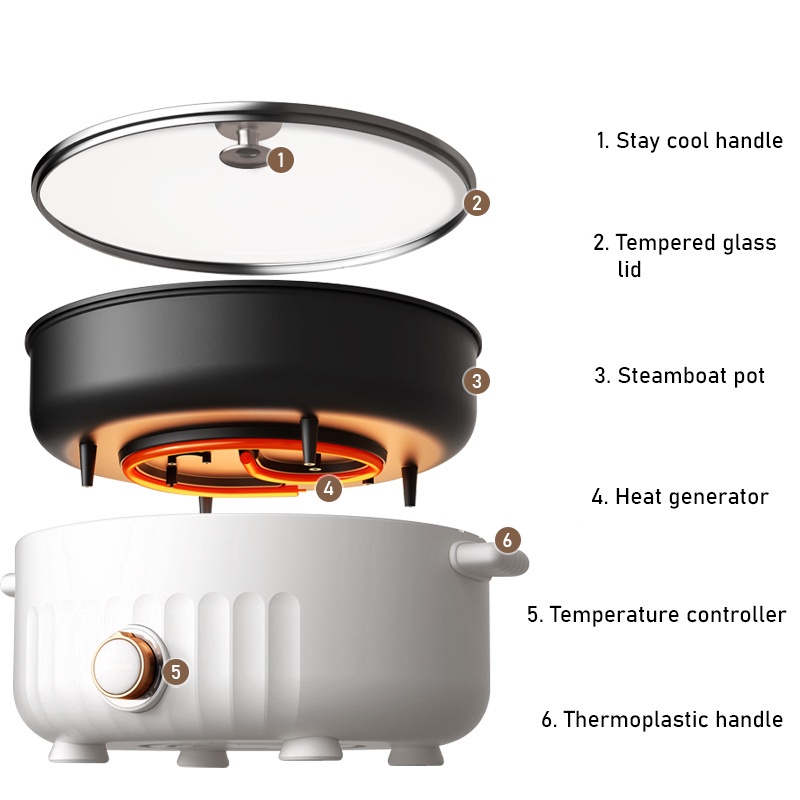 1

2

3

4

6

5

1. Stay cool handle

2. Tempered glass lid

3. Steamboat pot

4. Heat generator

5. Temperature controller

6. Thermoplastic handle