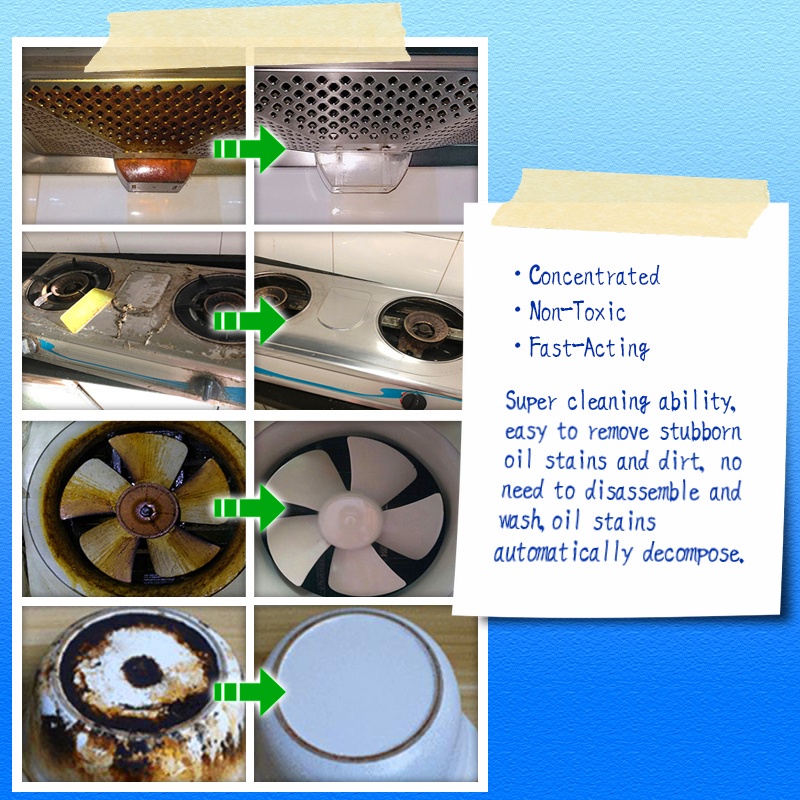 • Concentrated
• Non-Toxic
• Fast-Acting

Super cleaning ability, easy to remove stubborn oil stains and dirt, no need to disassemble and wash, oil stains automatically decompose.