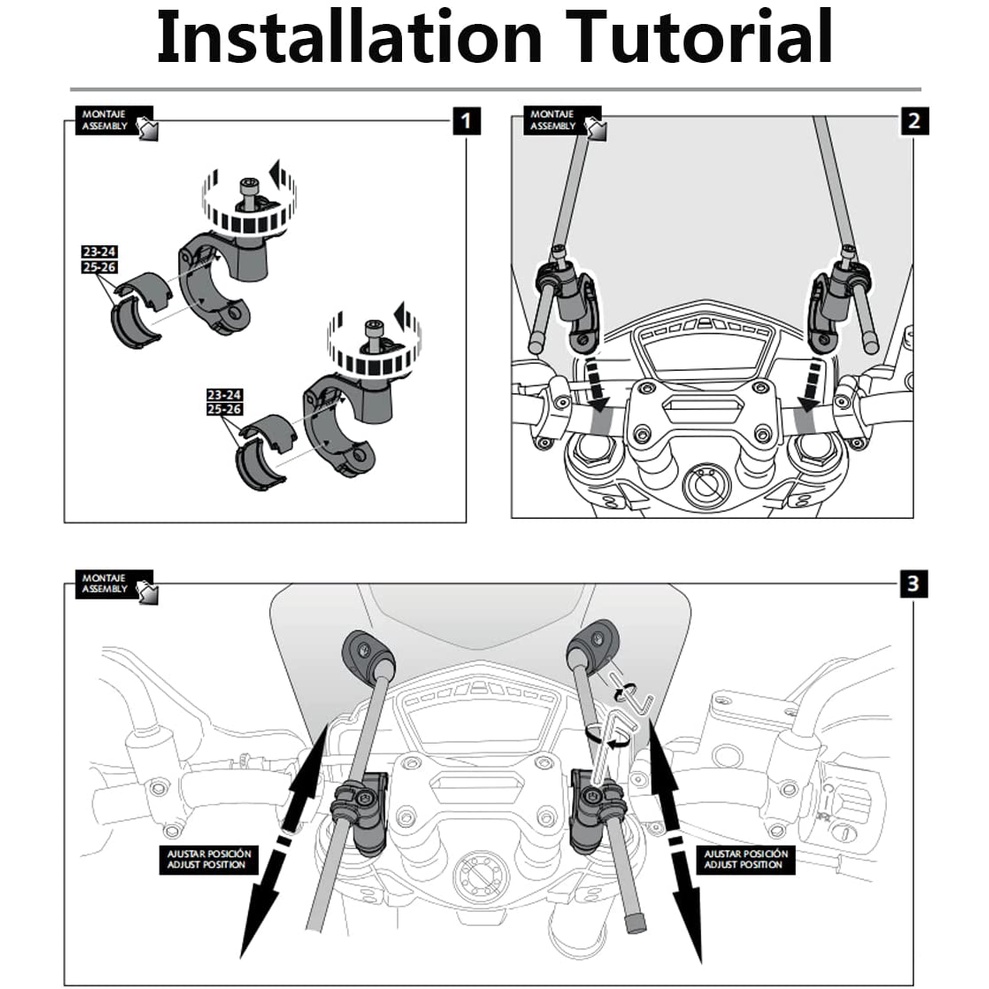 Installation Tutorial

MONTAJE
ASSEMBLY

1

23-24
25-26

23-24
25-26

MONTAJE
ASSEMBLY

2

MONTAJE
ASSEMBLY

3

AJUSTAR POSICIÓN
ADJUST POSITION

AJUSTAR POSICIÓN
ADJUST POSITION