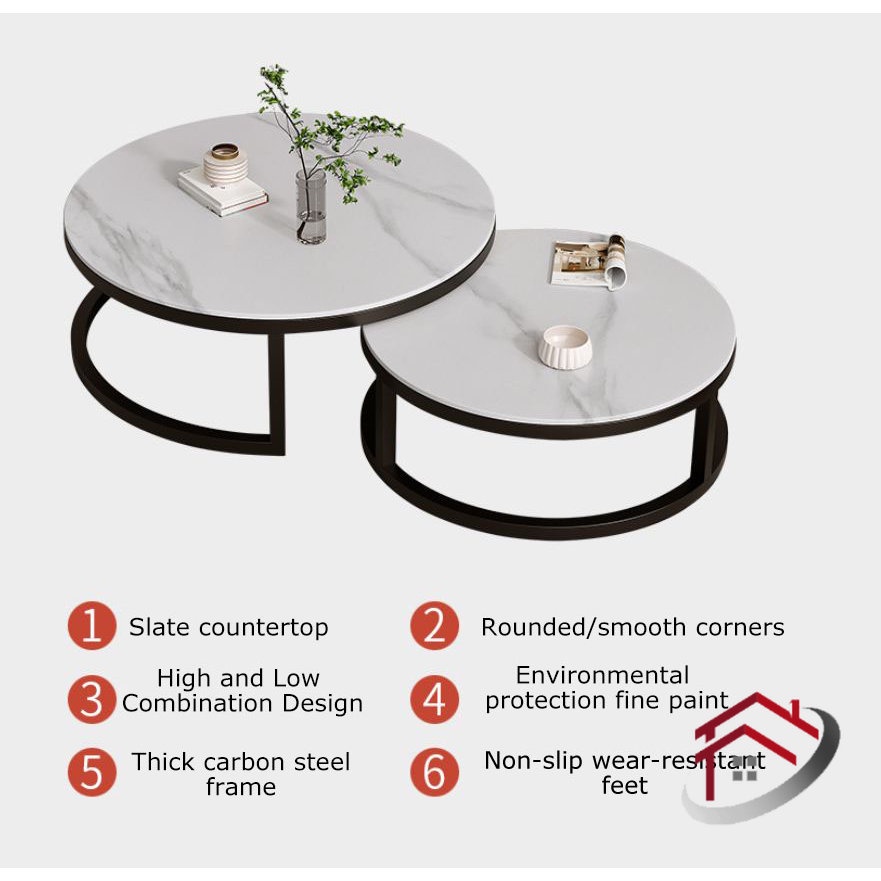 1 Slate countertop

2 Rounded/smooth corners

3 High and Low Combination Design

4 Environmental protection fine paint

5 Thick carbon steel frame

6 Non-slip wear-resistant feet