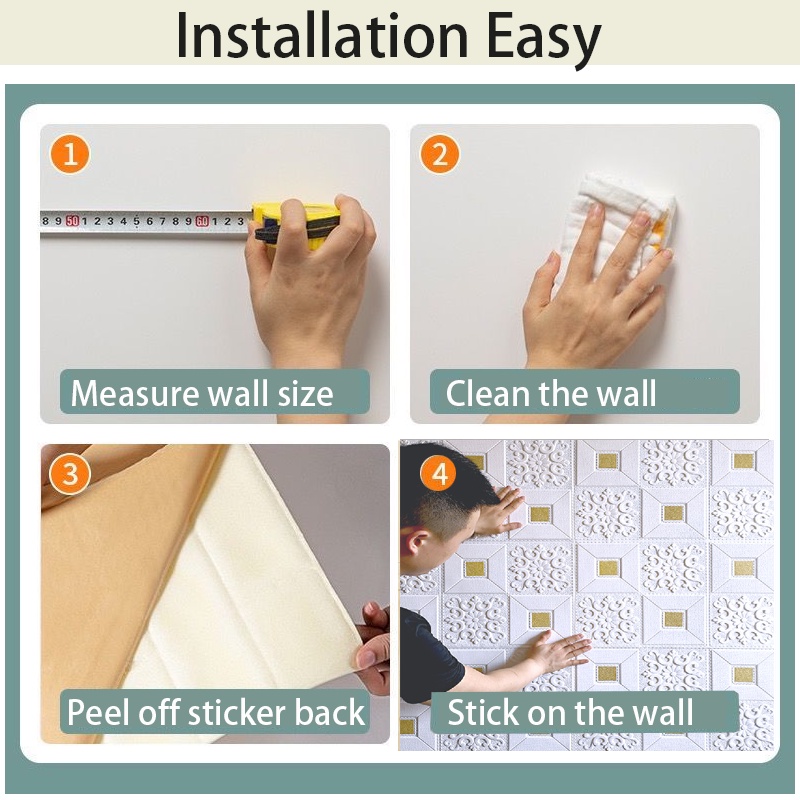 Installation Easy

1

8 9 50 1 2 3 4 5 6 7 8 9 60 1 2 3

Measure wall size

2

Clean the wall

3

Peel off sticker back

4

Stick on the wall