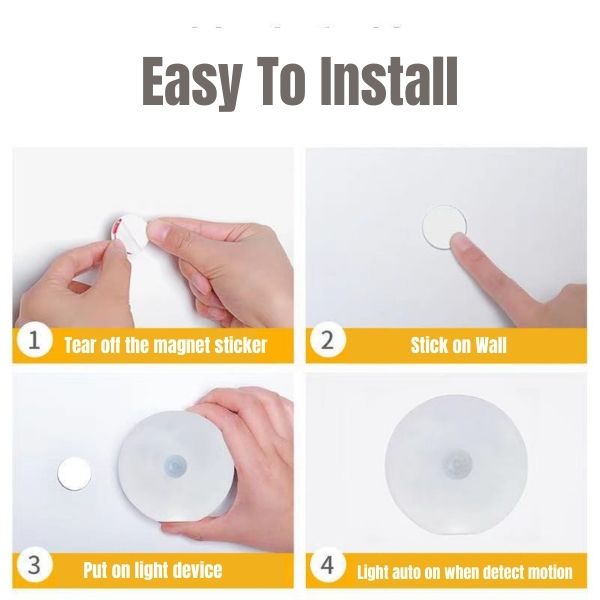 Easy To Install

1 Tear off the magnet sticker

2 Stick on Wall

3 Put on light device

4 Light auto on when detect motion