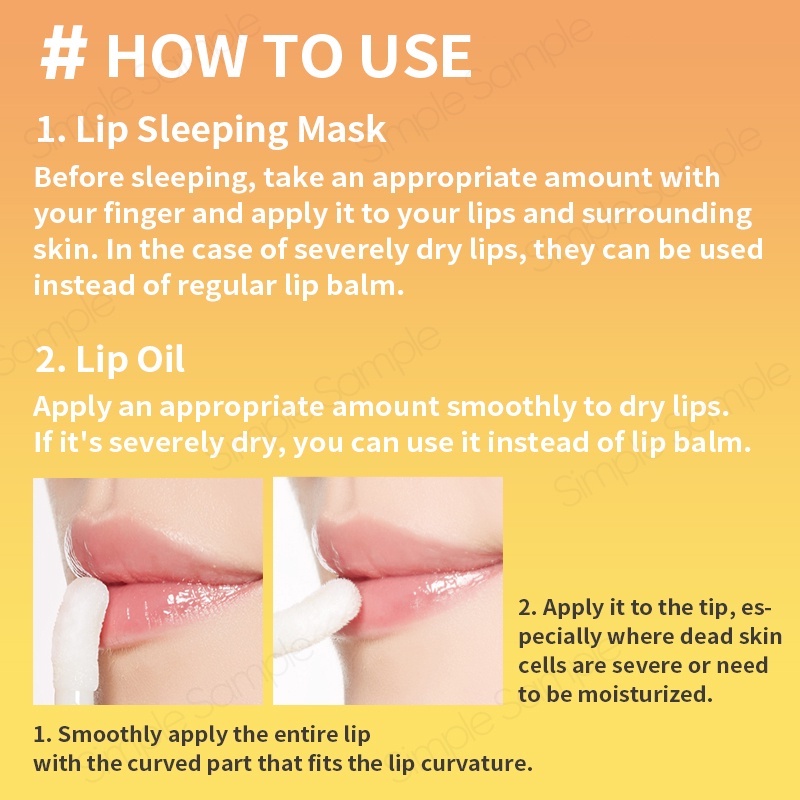 # HOW TO USE

1. Lip Sleeping Mask

Before sleeping, take an appropriate amount with your finger and apply it to your lips and surrounding skin. In the case of severely dry lips, they can be used instead of regular lip balm.

2. Lip Oil

Apply an appropriate amount smoothly to dry lips. If it's severely dry, you can use it instead of lip balm.

2. Apply it to the tip, especially where dead skin cells are severe or need to be moisturized.

1. Smoothly apply the entire lip with the curved part that fits the lip curvature.

Simple Sample