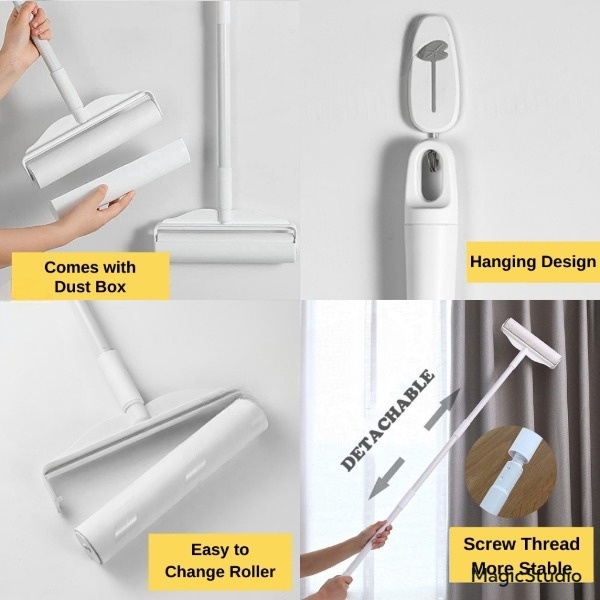 Comes with Dust Box

Hanging Design

Easy to Change Roller

DETACHABLE

Screw Thread More Stable

MagicStudio