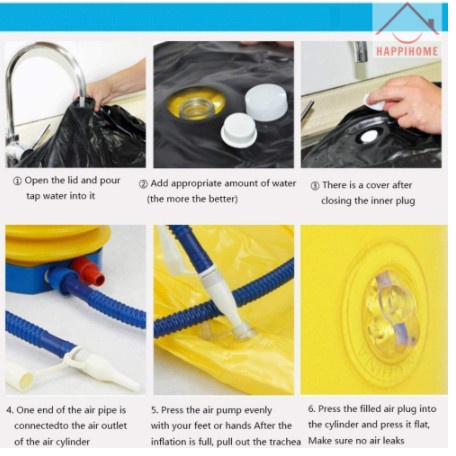 HAPPIHOME

① Open the lid and pour tap water into it

② Add appropriate amount of water (the more the better)

③ There is a cover after closing the inner plug

4. One end of the air pipe is connectedto the air outlet of the air cylinder

5. Press the air pump evenly with your feet or hands After the inflation is full, pull out the trachea

6. Press the filled air plug into the cylinder and press it flat, Make sure no air leaks