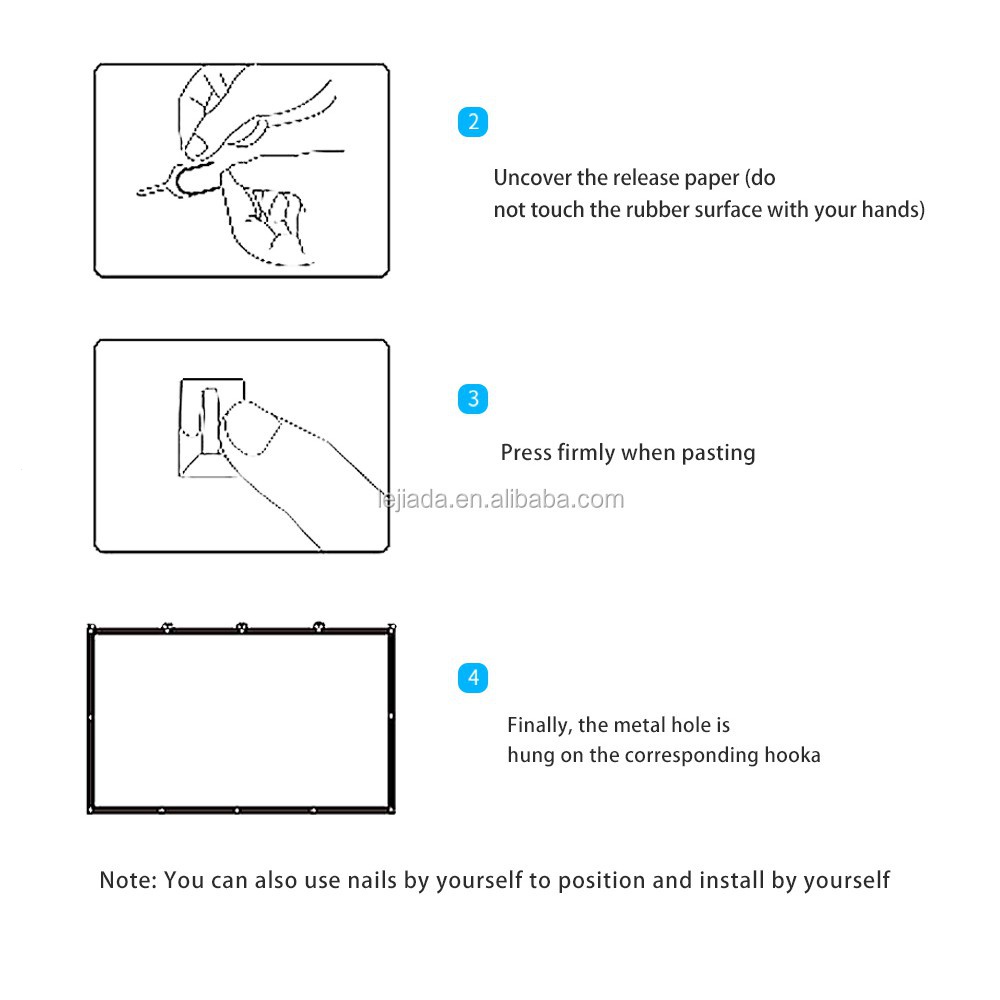 2

Uncover the release paper (do not touch the rubber surface with your hands)

3

Press firmly when pasting

lejiada.en.alibaba.com

4

Finally, the metal hole is hung on the corresponding hooka

Note: You can also use nails by yourself to position and install by yourself