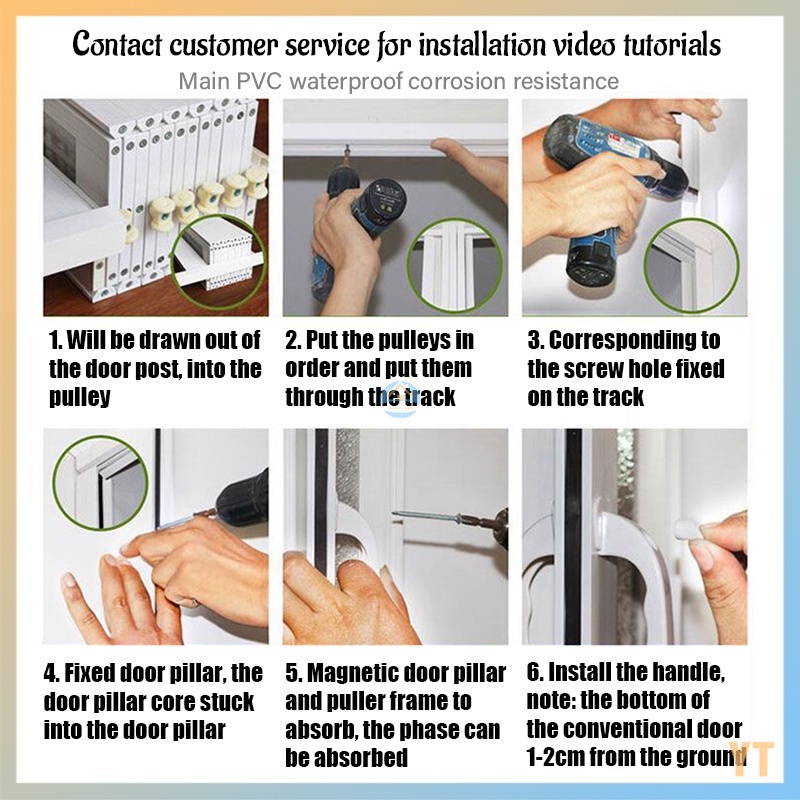 Contact customer service for installation video tutorials

Main PVC waterproof corrosion resistance

1. Will be drawn out of the door post, into the pulley

2. Put the pulleys in order and put them through the track

3. Corresponding to the screw hole fixed on the track

4. Fixed door pillar, the door pillar core stuck into the door pillar

5. Magnetic door pillar and puller frame to absorb, the phase can be absorbed

6. Install the handle, note: the bottom of the conventional door 1-2cm from the ground

YT