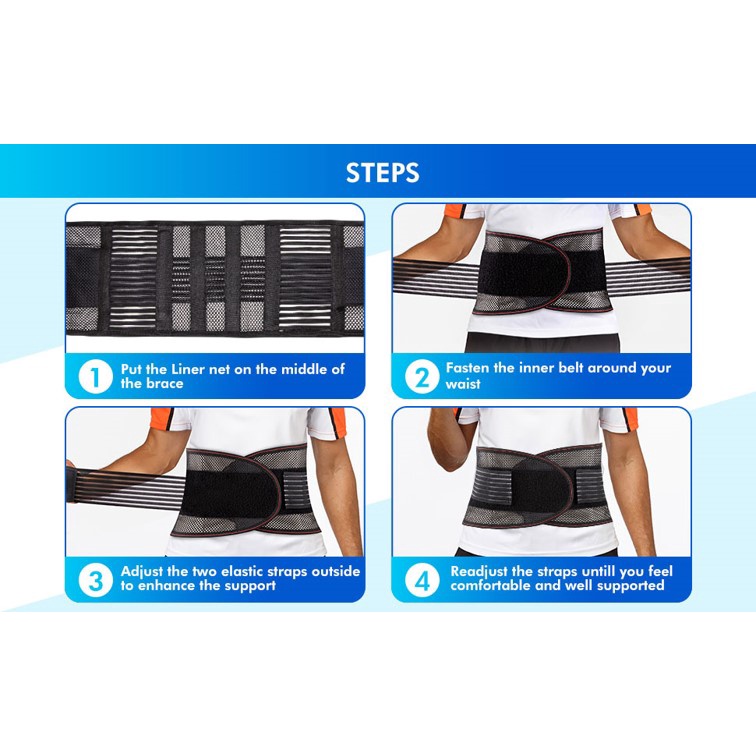 STEPS

1 Put the Liner net on the middle of the brace

2 Fasten the inner belt around your waist

3 Adjust the two elastic straps outside to enhance the support

4 Readjust the straps untill you feel comfortable and well supported