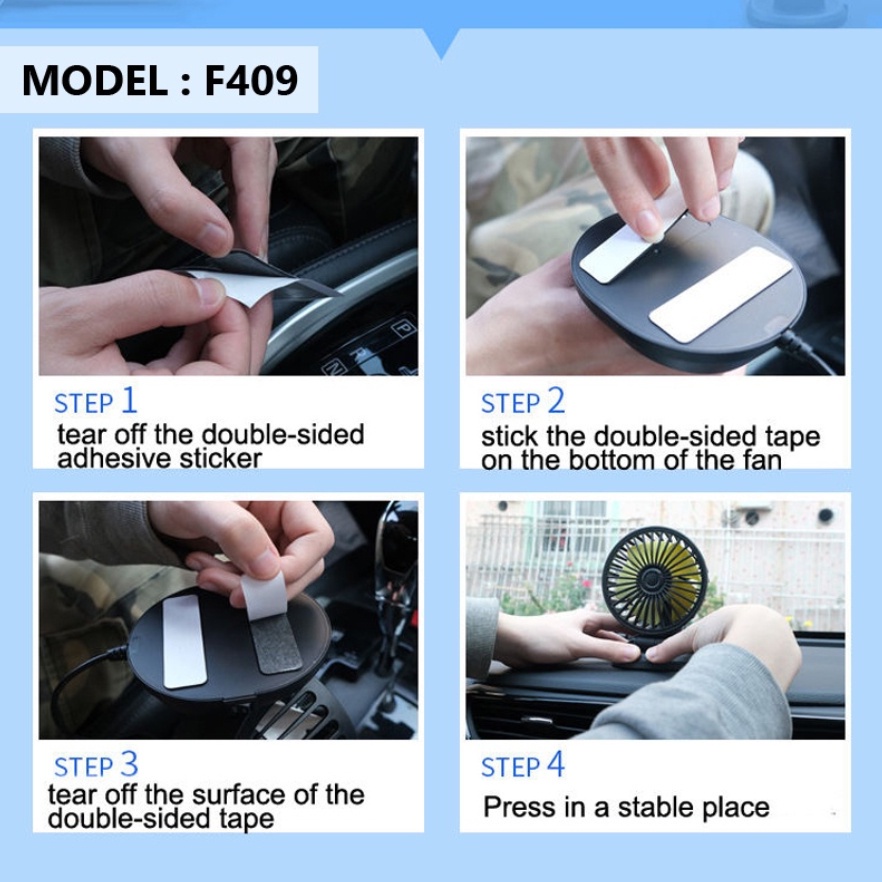 MODEL : F409

STEP 1
tear off the double-sided adhesive sticker

STEP 2
stick the double-sided tape on the bottom of the fan

STEP 3
tear off the surface of the double-sided tape

STEP 4
Press in a stable place