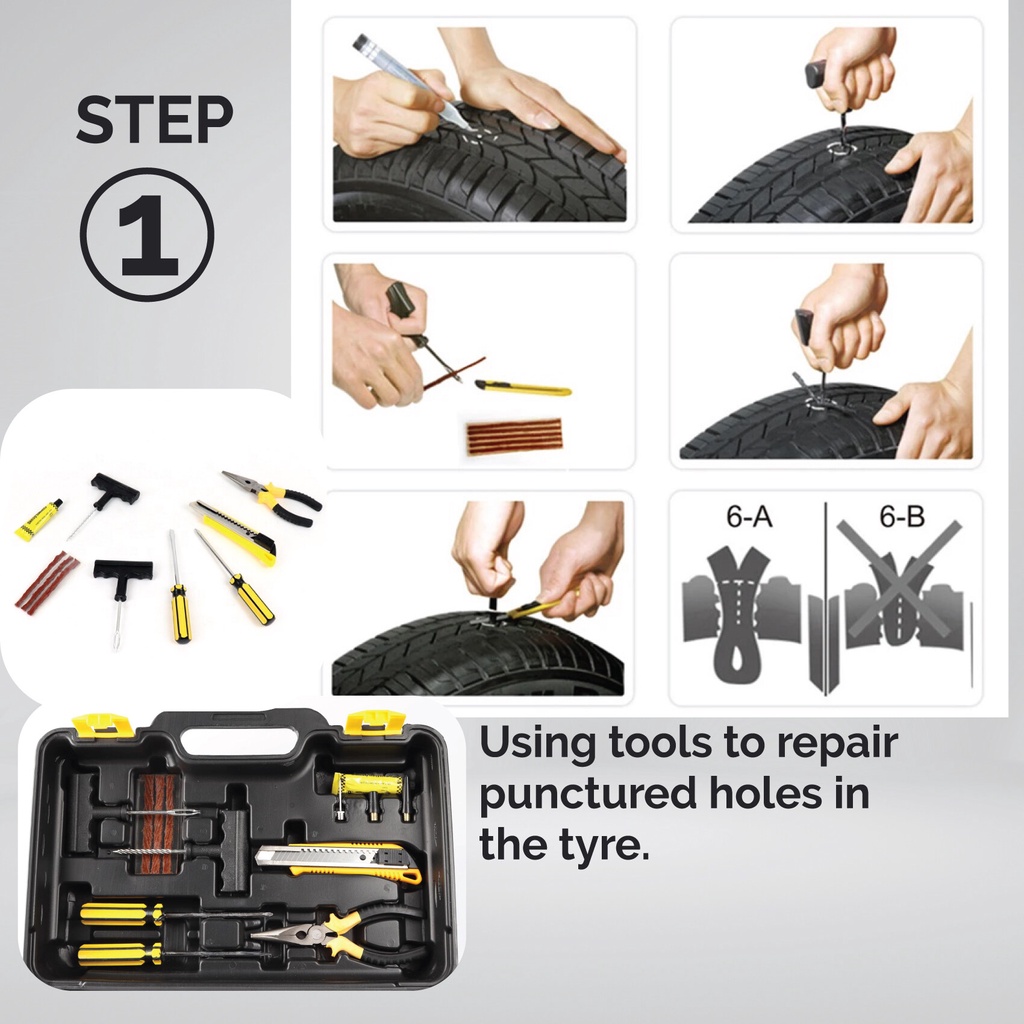 STEP
①

6-A
6-B

Using tools to repair punctured holes in the tyre.