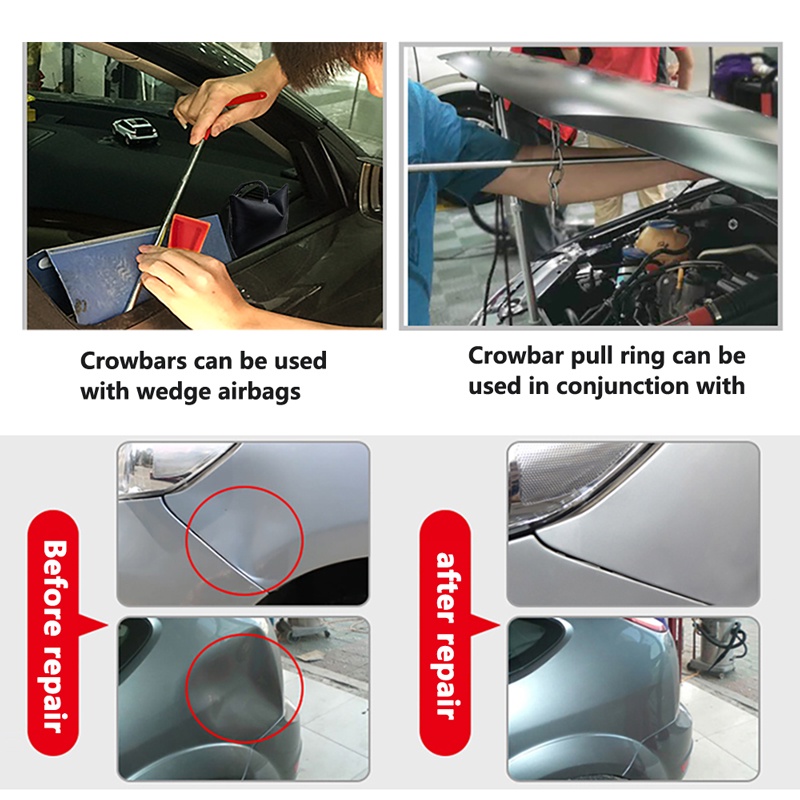 Crowbars can be used with wedge airbags

Crowbar pull ring can be used in conjunction with

Before repair

after repair