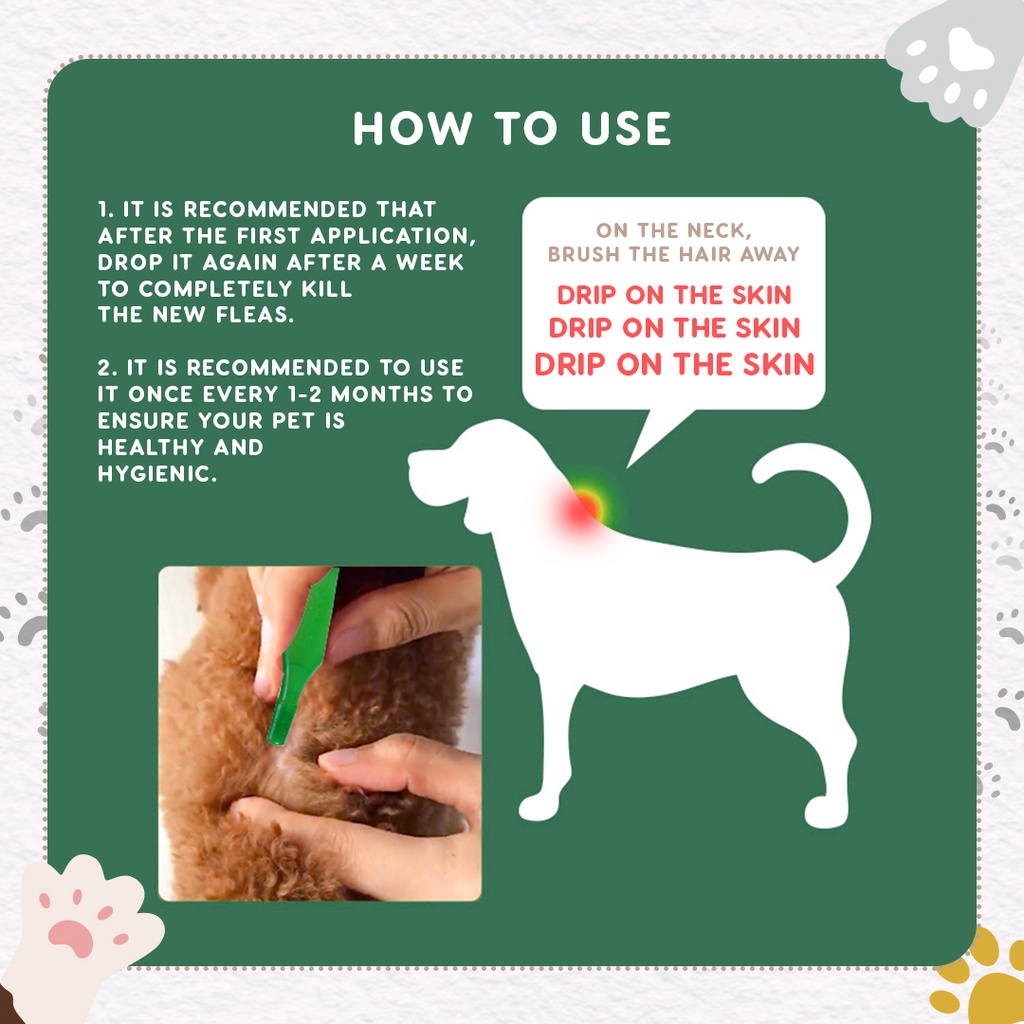 HOW TO USE

1. IT IS RECOMMENDED THAT AFTER THE FIRST APPLICATION, DROP IT AGAIN AFTER A WEEK TO COMPLETELY KILL THE NEW FLEAS.

2. IT IS RECOMMENDED TO USE IT ONCE EVERY 1-2 MONTHS TO ENSURE YOUR PET IS HEALTHY AND HYGIENIC.

ON THE NECK, BRUSH THE HAIR AWAY

DRIP ON THE SKIN
DRIP ON THE SKIN
DRIP ON THE SKIN