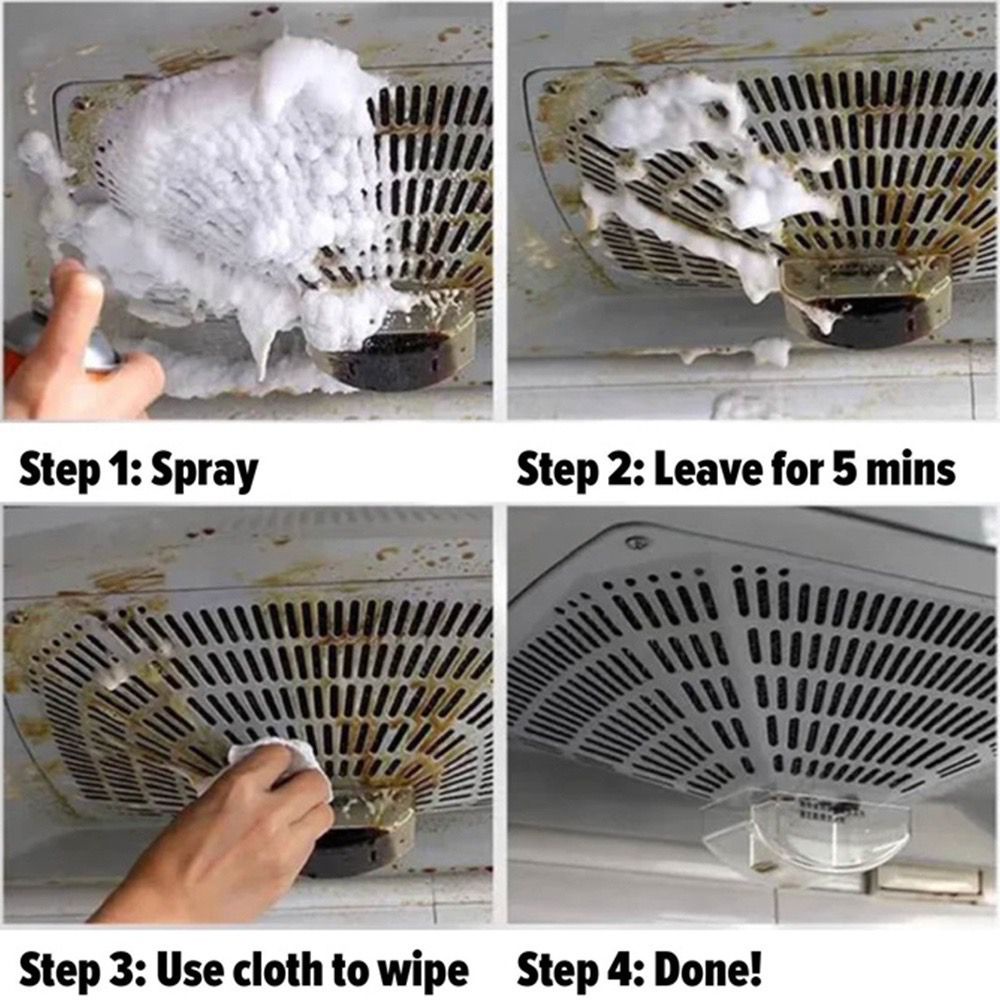 Step 1: Spray

Step 2: Leave for 5 mins

Step 3: Use cloth to wipe

Step 4: Done!