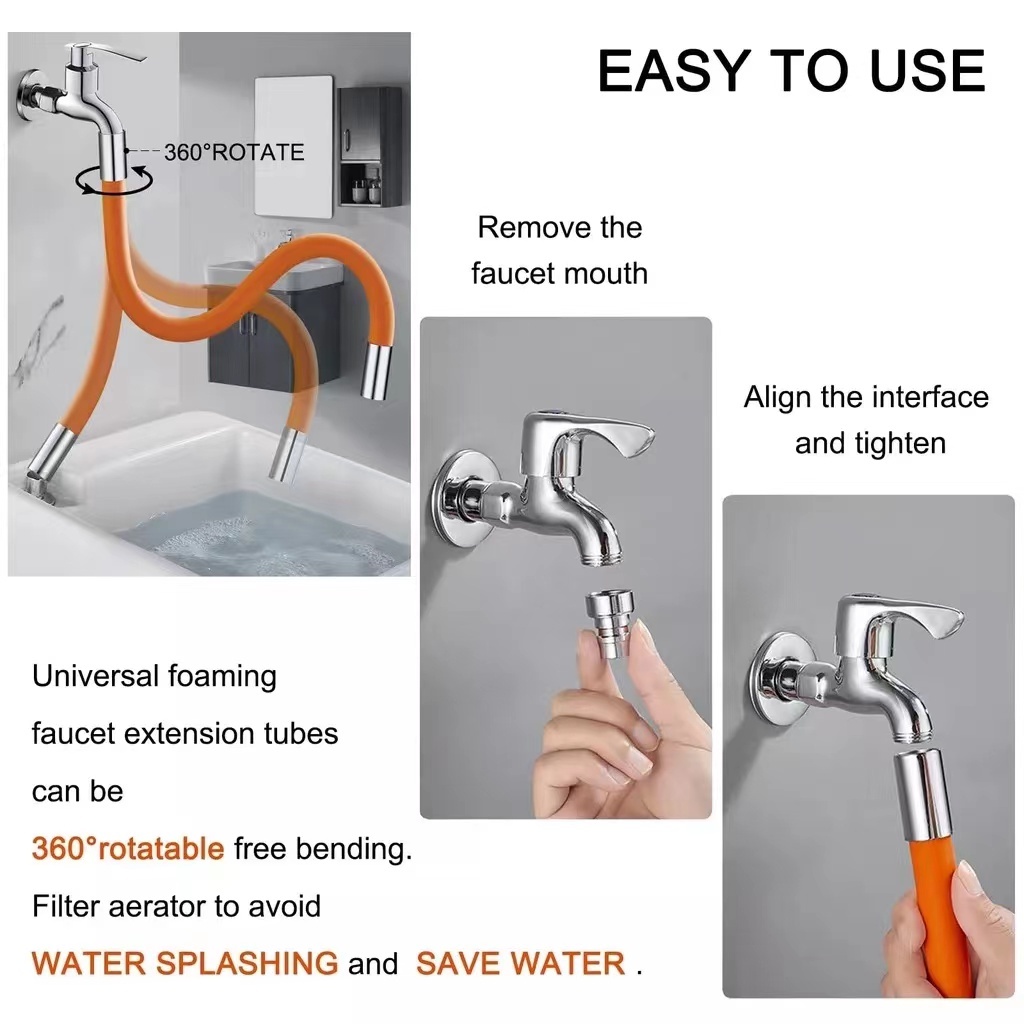 EASY TO USE

360°ROTATE

Remove the faucet mouth

Align the interface and tighten

Universal foaming faucet extension tubes can be 360°rotatable free bending. Filter aerator to avoid WATER SPLASHING and SAVE WATER .