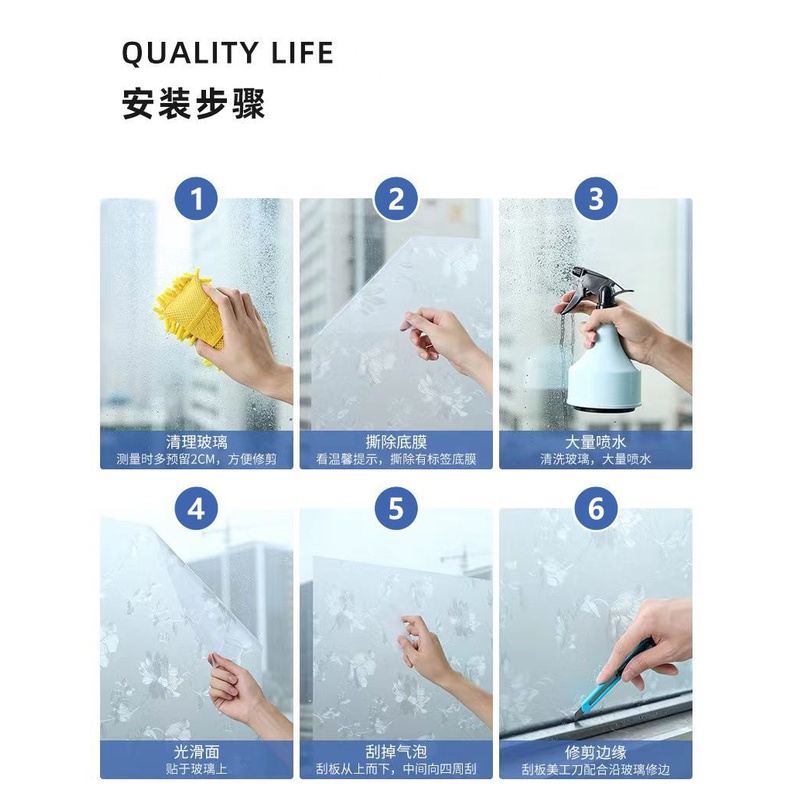 QUALITY LIFE
安装步骤

1
清理玻璃
测量时多预留2CM，方便修剪

2
撕除底膜
看温馨提示，撕除有标签底膜

3
大量喷水
清洗玻璃，大量喷水

4
光滑面
贴于玻璃上

5
刮掉气泡
刮板从上而下，中间向四周刮

6
修剪边缘
刮板美工刀配合沿玻璃修边