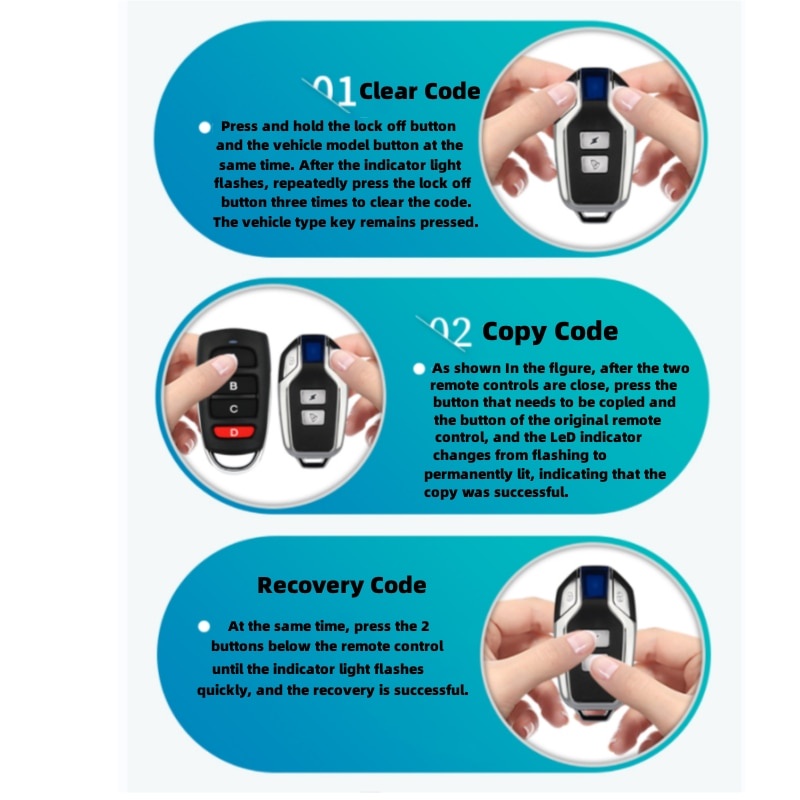 01 Clear Code

Press and hold the lock off button and the vehicle model button at the same time. After the indicator light flashes, repeatedly press the lock off button three times to clear the code. The vehicle type key remains pressed.

B
C
D

02 Copy Code

As shown In the figure, after the two remote controls are close, press the button that needs to be copied and the button of the original remote control, and the LeD indicator changes from flashing to permanently lit, indicating that the copy was successful.

Recovery Code

At the same time, press the 2 buttons below the remote control until the indicator light flashes quickly, and the recovery is successful.