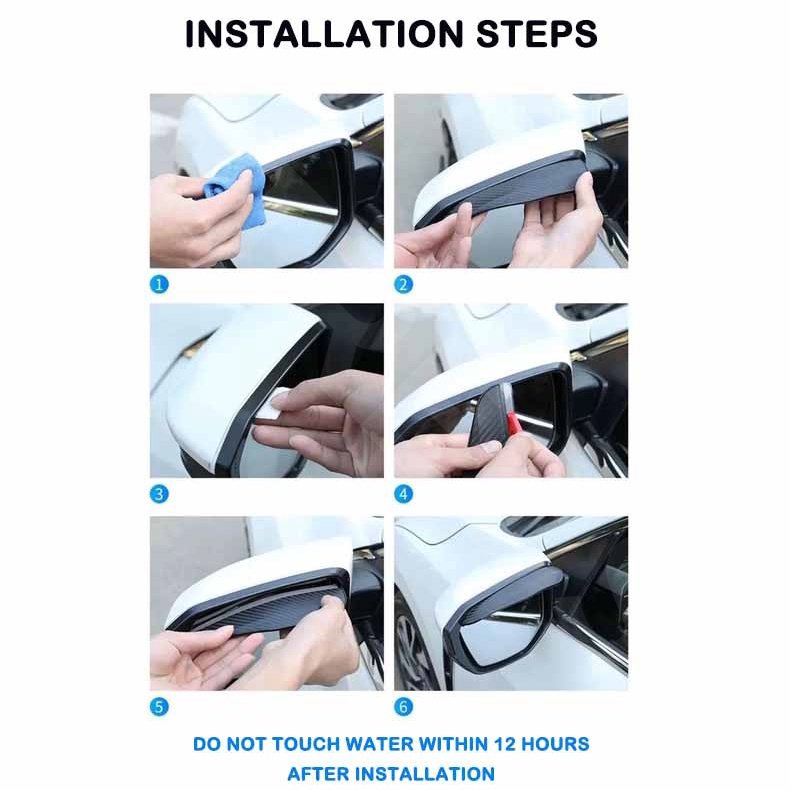 INSTALLATION STEPS

1

2

3

4

5

6

DO NOT TOUCH WATER WITHIN 12 HOURS AFTER INSTALLATION