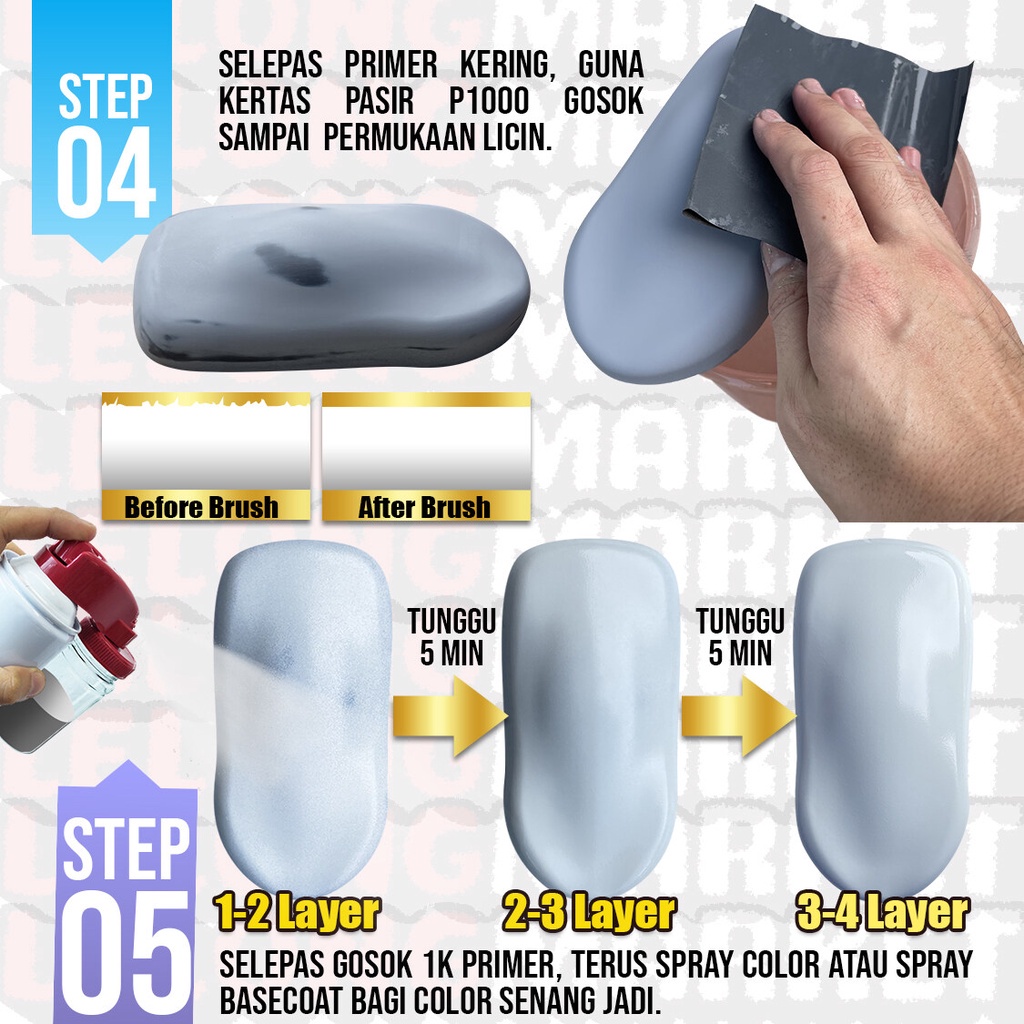 STEP 04

SELEPAS PRIMER KERING, GUNA KERTAS PASIR P1000 GOSOK SAMPAI PERMUKAAN LICIN.

Before Brush

After Brush

TUNGGU 5 MIN

TUNGGU 5 MIN

STEP 05

1-2 Layer

2-3 Layer

3-4 Layer

SELEPAS GOSOK 1K PRIMER, TERUS SPRAY COLOR ATAU SPRAY BASECOAT BAGI COLOR SENANG JADI.