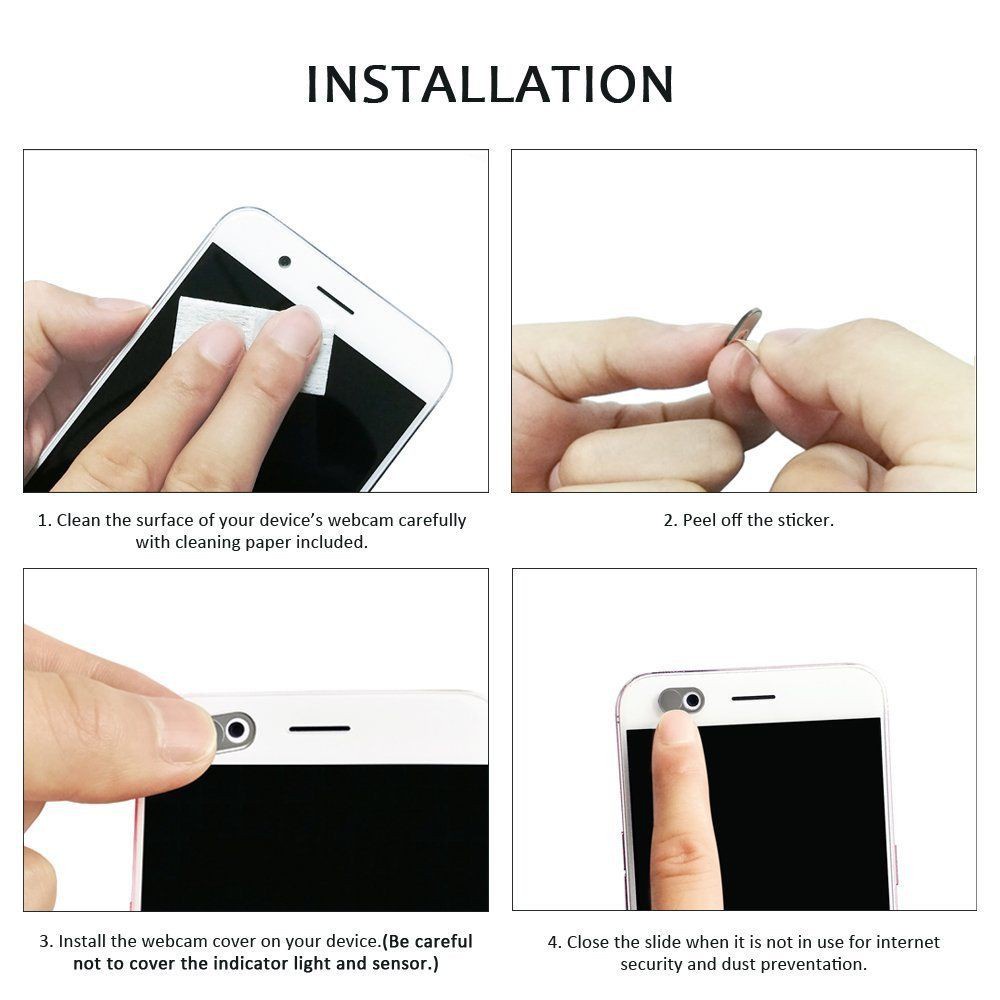 INSTALLATION

1. Clean the surface of your device's webcam carefully with cleaning paper included.

2. Peel off the sticker.

3. Install the webcam cover on your device.(Be careful not to cover the indicator light and sensor.)

4. Close the slide when it is not in use for internet security and dust preventation.