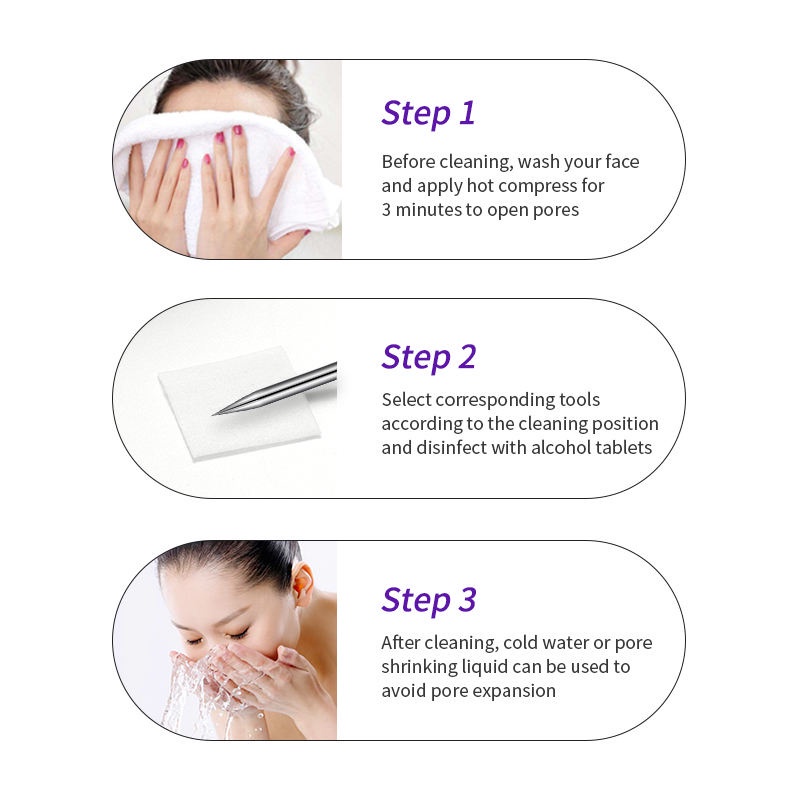 Step 1

Before cleaning, wash your face and apply hot compress for 3 minutes to open pores

Step 2

Select corresponding tools according to the cleaning position and disinfect with alcohol tablets

Step 3

After cleaning, cold water or pore shrinking liquid can be used to avoid pore expansion