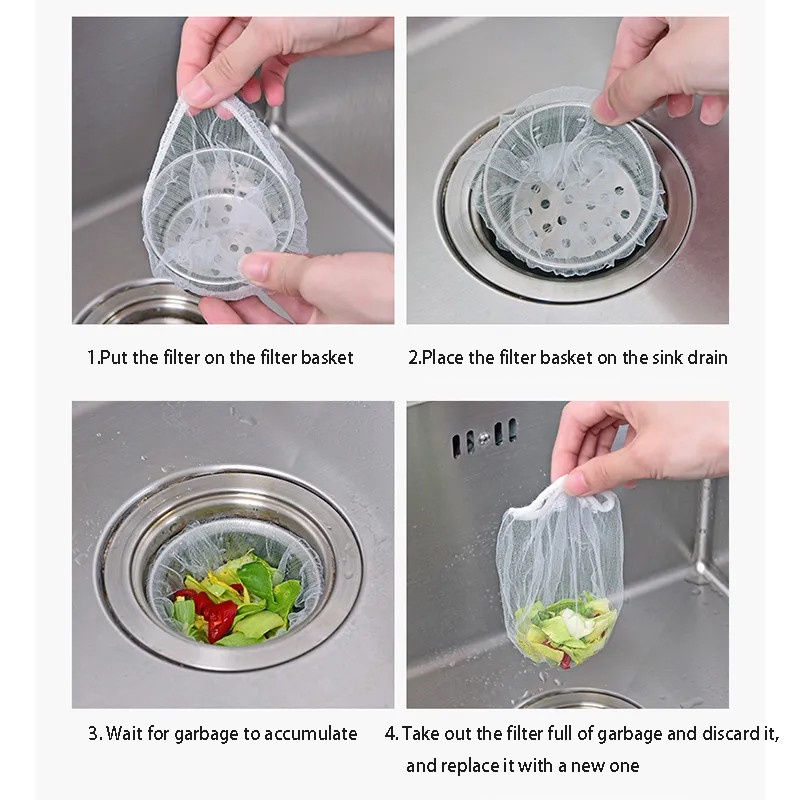 1.Put the filter on the filter basket

2.Place the filter basket on the sink drain

3. Wait for garbage to accumulate

4. Take out the filter full of garbage and discard it, and replace it with a new one