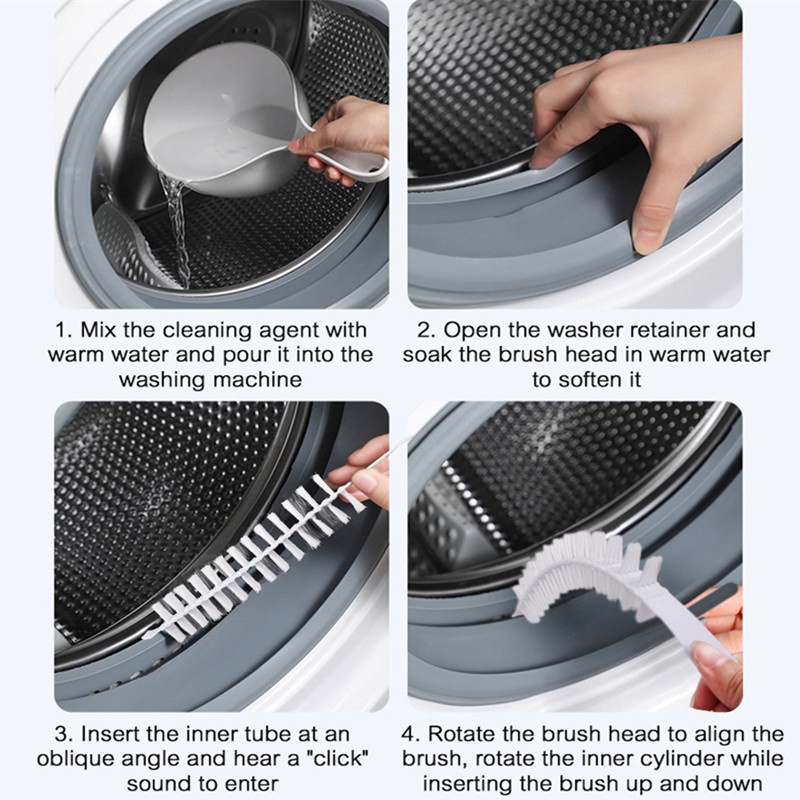 1. Mix the cleaning agent with warm water and pour it into the washing machine

2. Open the washer retainer and soak the brush head in warm water to soften it

3. Insert the inner tube at an oblique angle and hear a "click" sound to enter

4. Rotate the brush head to align the brush, rotate the inner cylinder while inserting the brush up and down