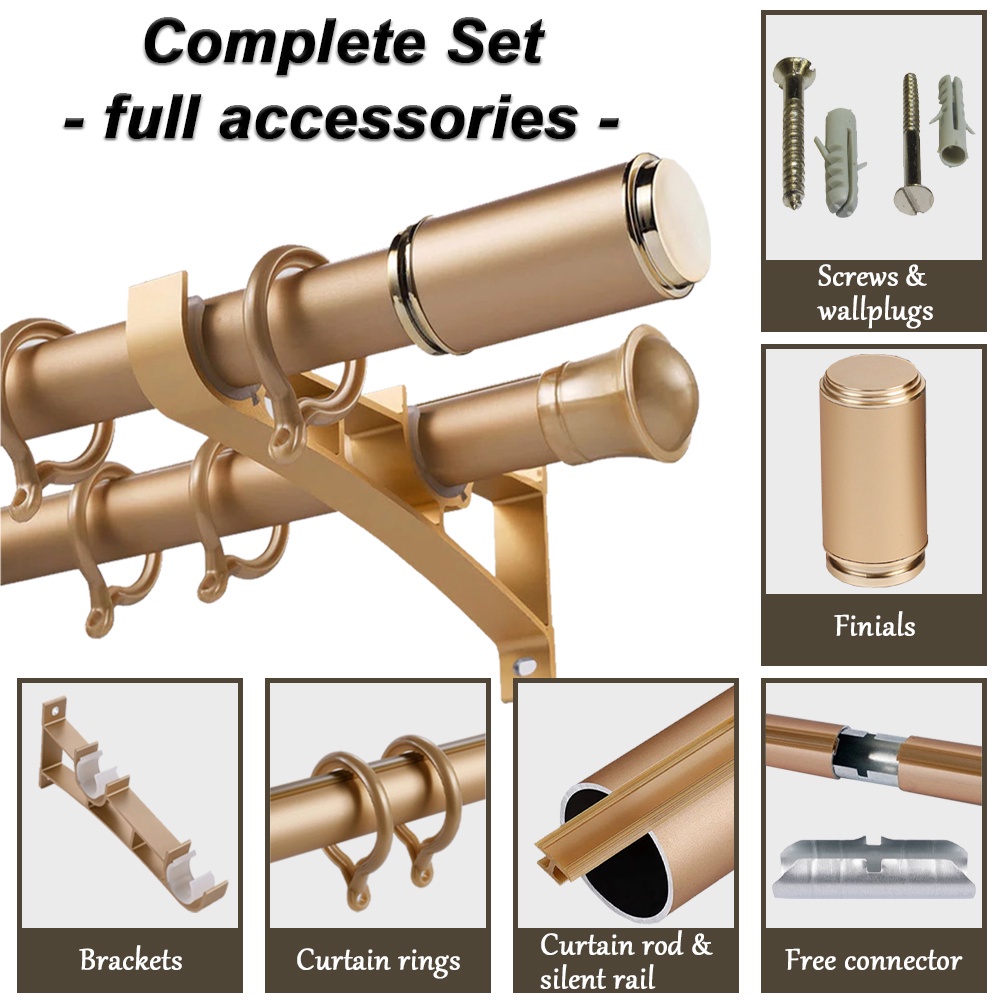 Complete Set
- full accessories -

Screws & wallplugs

Finials

Brackets

Curtain rings

Curtain rod & silent rail

Free connector