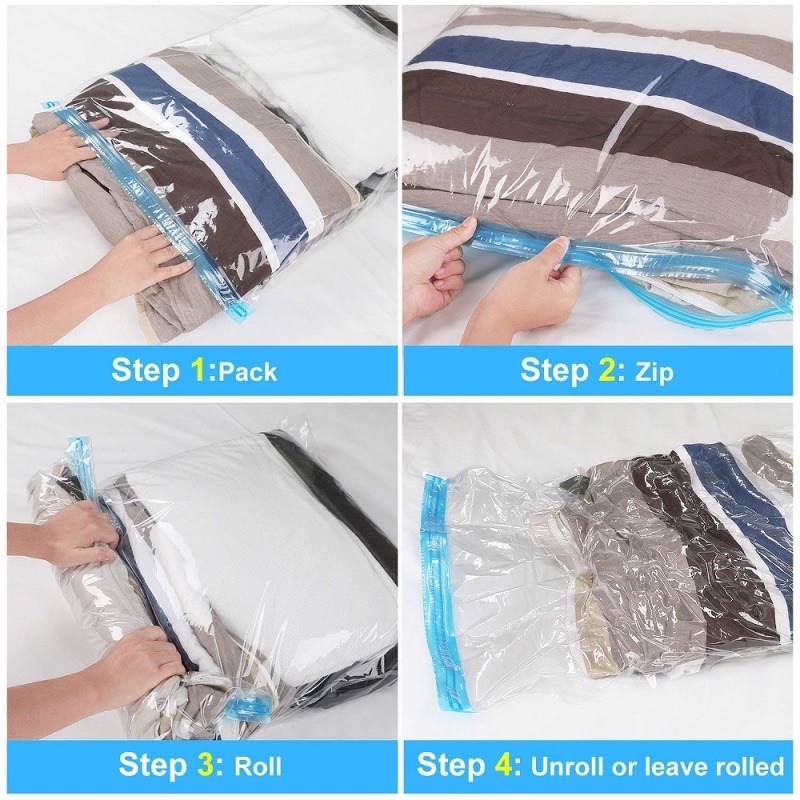 Step 1:Pack

Step 2: Zip

Step 3: Roll

Step 4: Unroll or leave rolled