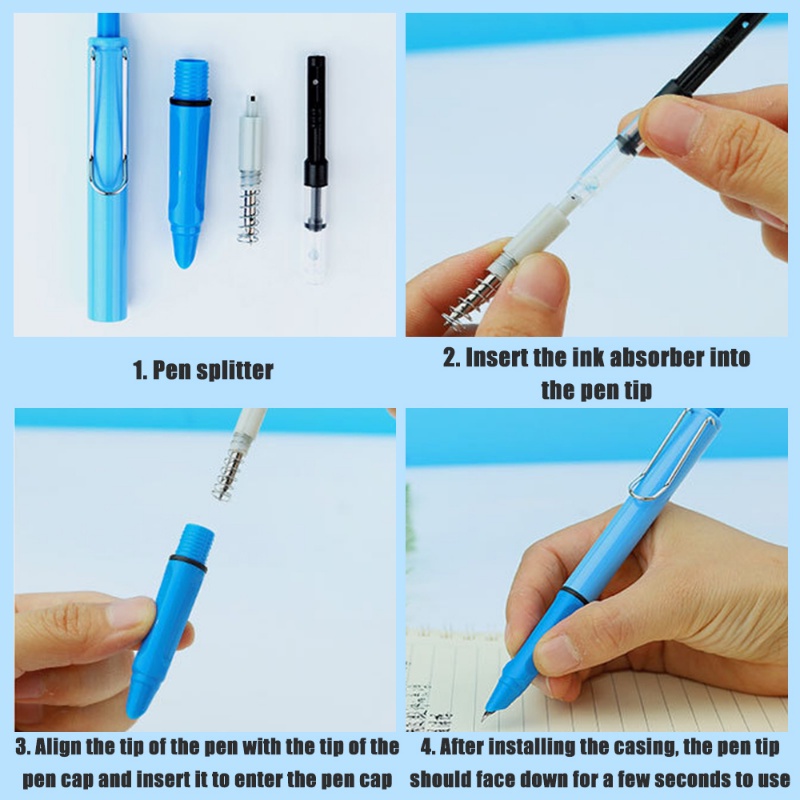 1. Pen splitter

2. Insert the ink absorber into the pen tip

3. Align the tip of the pen with the tip of the pen cap and insert it to enter the pen cap

4. After installing the casing, the pen tip should face down for a few seconds to use