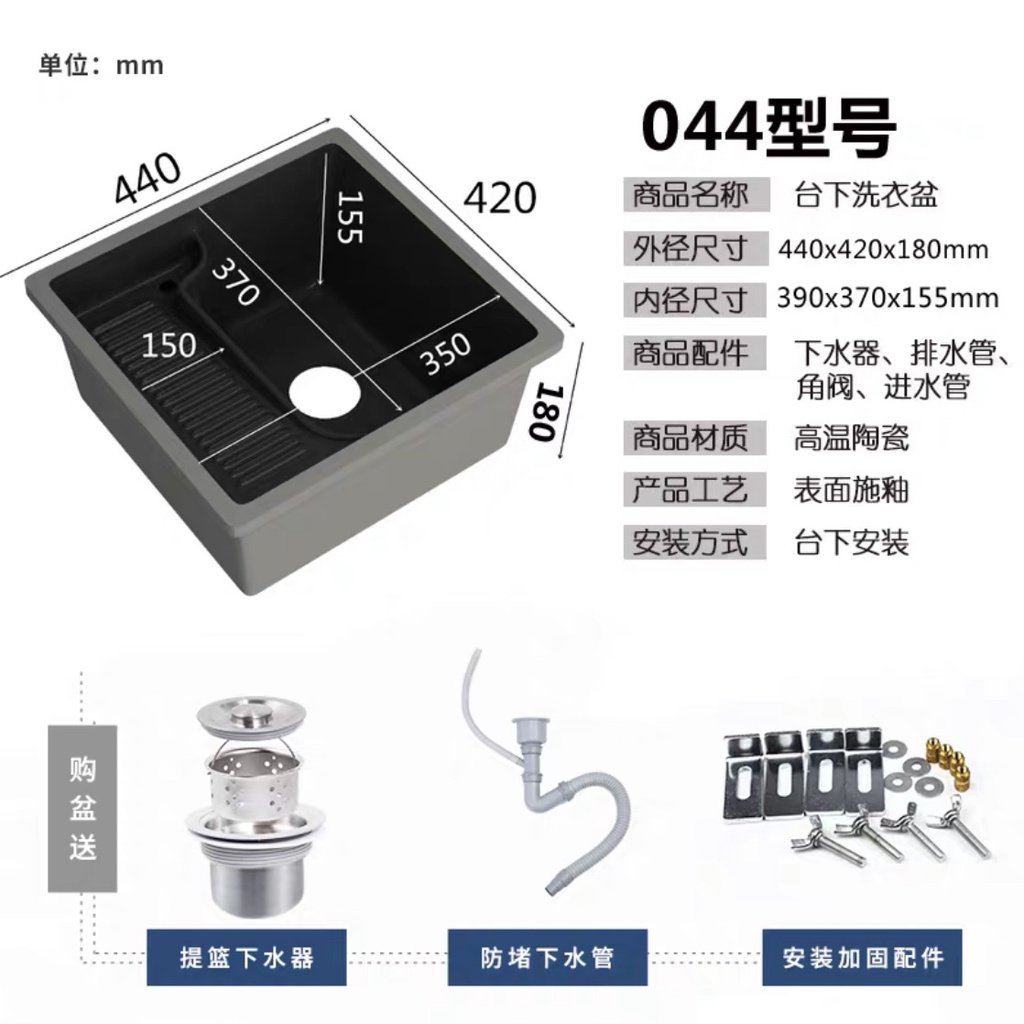 单位：mm

440
420
155
370
150
350
180

044型号

| 商品名称 | 台下洗衣盆 |
|---|---|
| 外径尺寸 | 440x420x180mm |
| 内径尺寸 | 390x370x155mm |
| 商品配件 | 下水器、排水管、角阀、进水管 |
| 商品材质 | 高温陶瓷 |
| 产品工艺 | 表面施釉 |
| 安装方式 | 台下安装 |

购盆送

提篮下水器

防堵下水管

安装加固配件