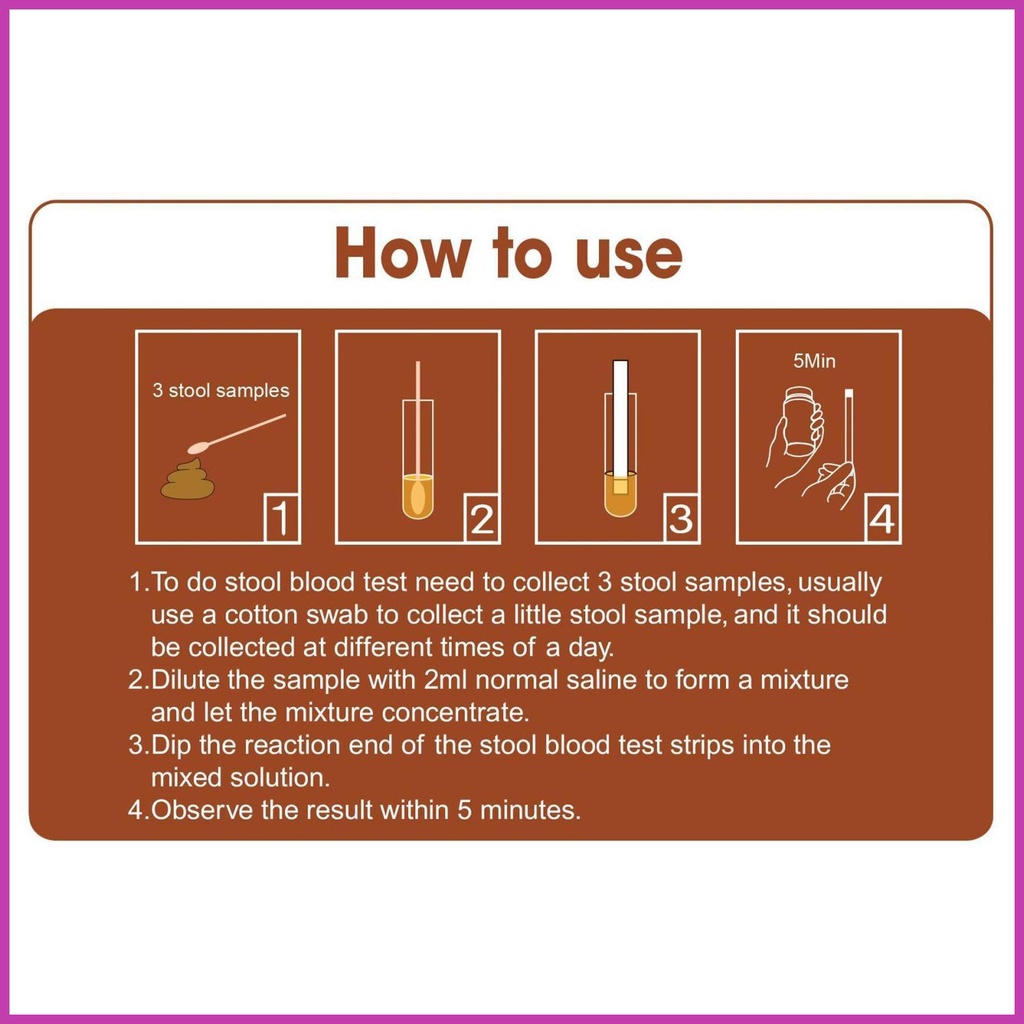 How to use

3 stool samples

1

2

3

5Min

4

1.To do stool blood test need to collect 3 stool samples, usually use a cotton swab to collect a little stool sample, and it should be collected at different times of a day.
2.Dilute the sample with 2ml normal saline to form a mixture and let the mixture concentrate.
3.Dip the reaction end of the stool blood test strips into the mixed solution.
4.Observe the result within 5 minutes.